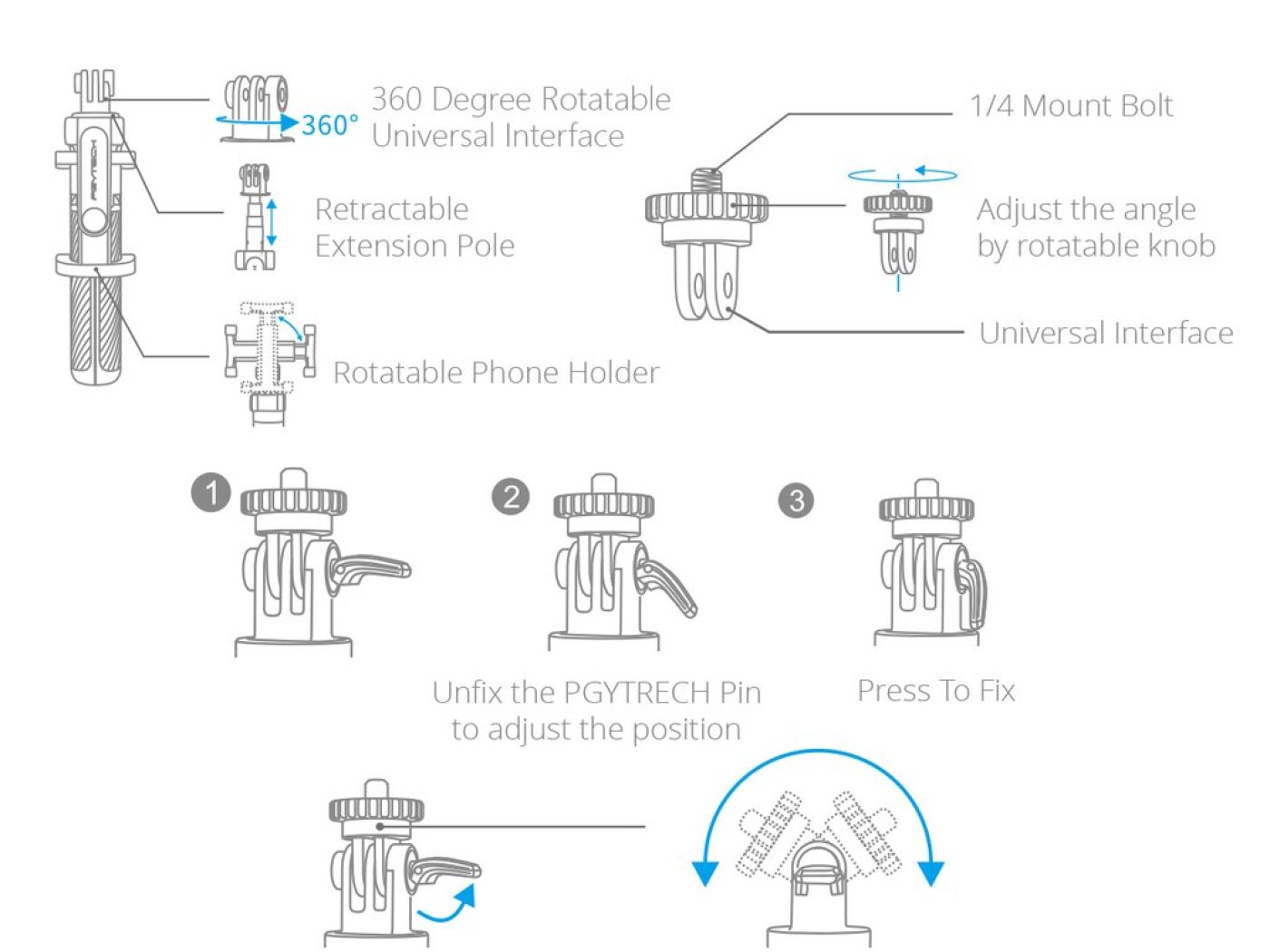 PGYTECH

360°

360 Degree Rotatable Universal Interface

Retractable Extension Pole

Rotatable Phone Holder

1/4 Mount Bolt

Adjust the angle by rotatable knob

Universal Interface

1

2

3

Unfix the PGYTRECH Pin to adjust the position

Press To Fix