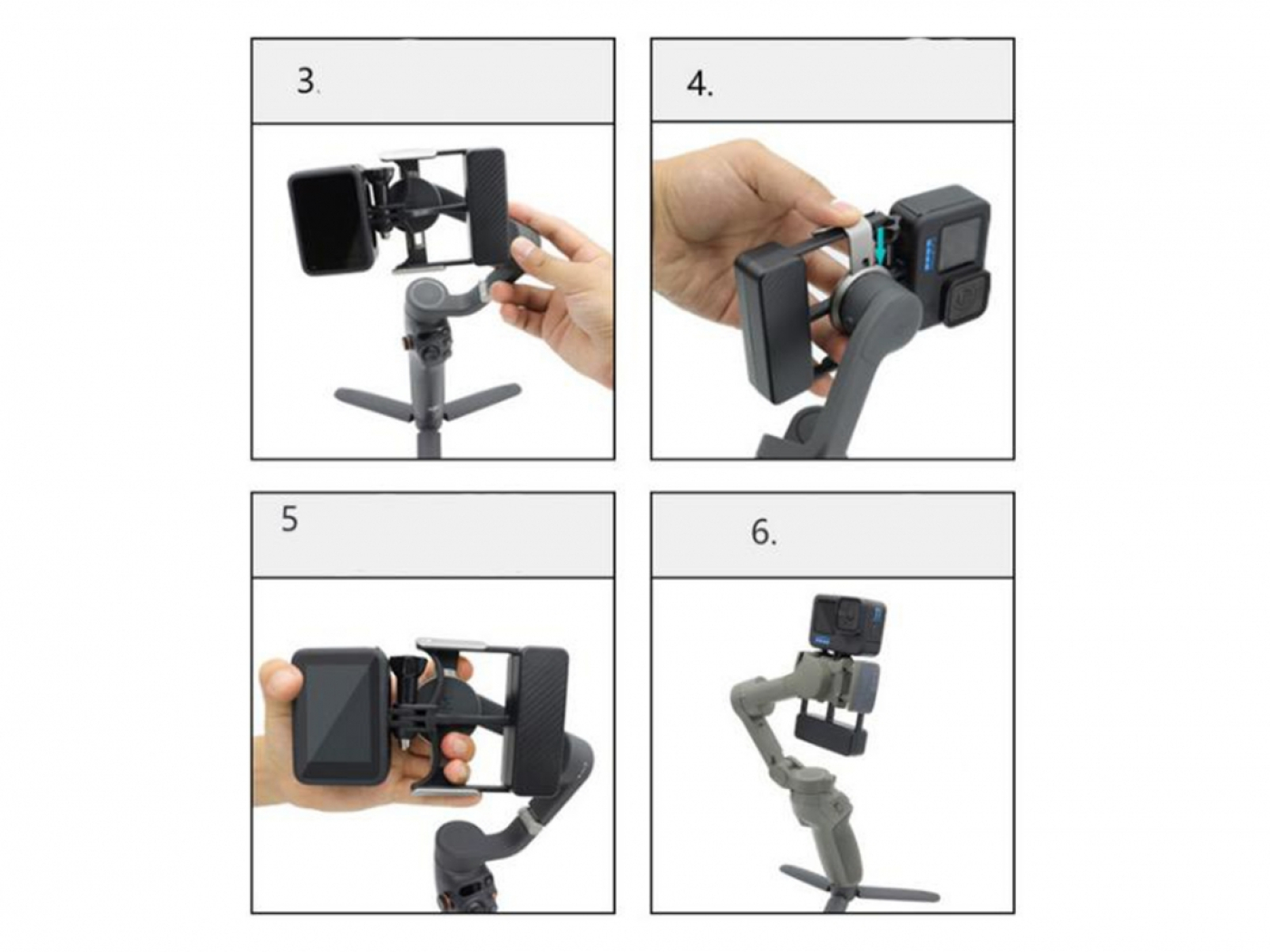 3.

4.

5

6.