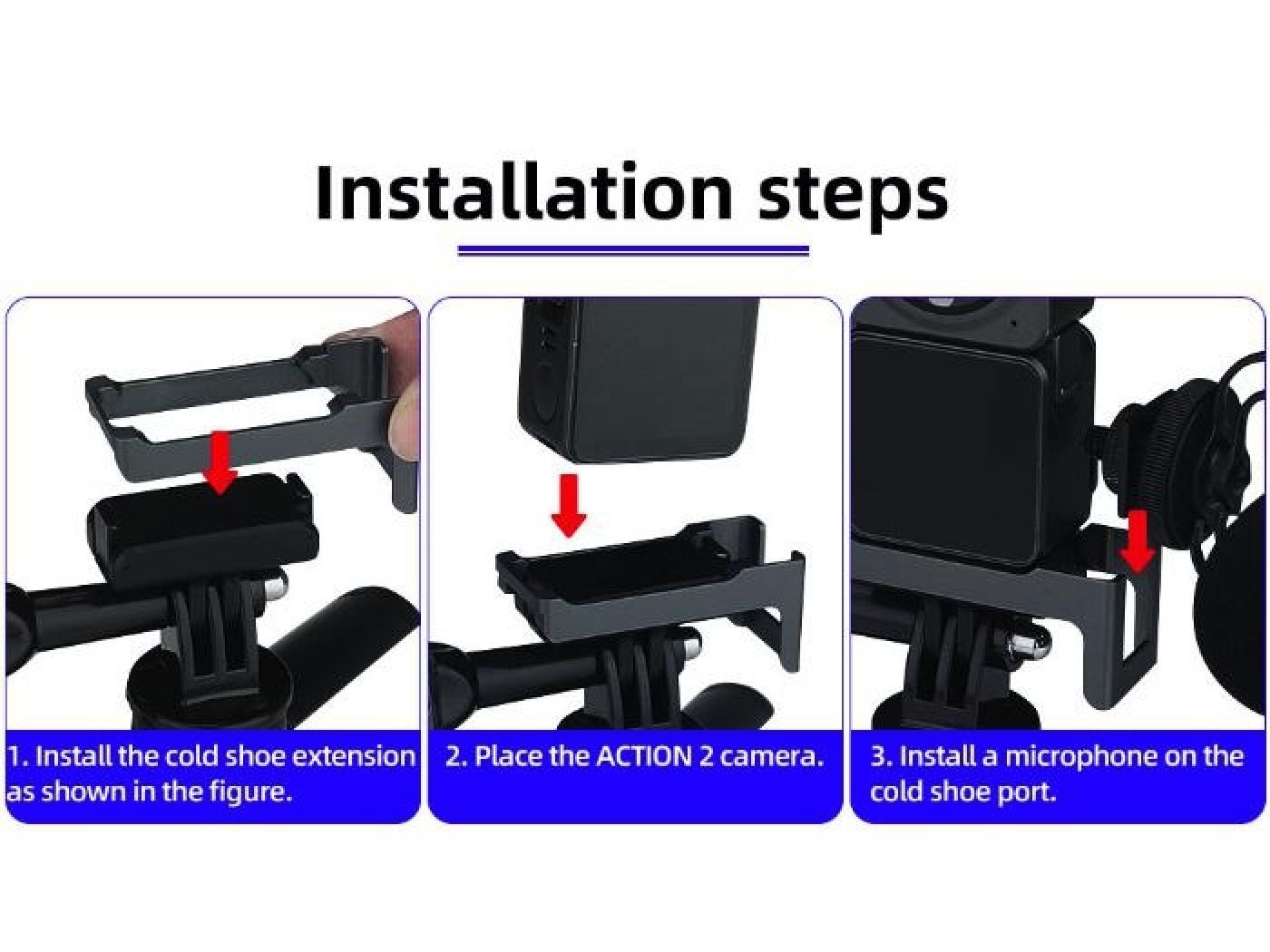 Installation steps

1. Install the cold shoe extension as shown in the figure.

2. Place the ACTION 2 camera.

3. Install a microphone on the cold shoe port.