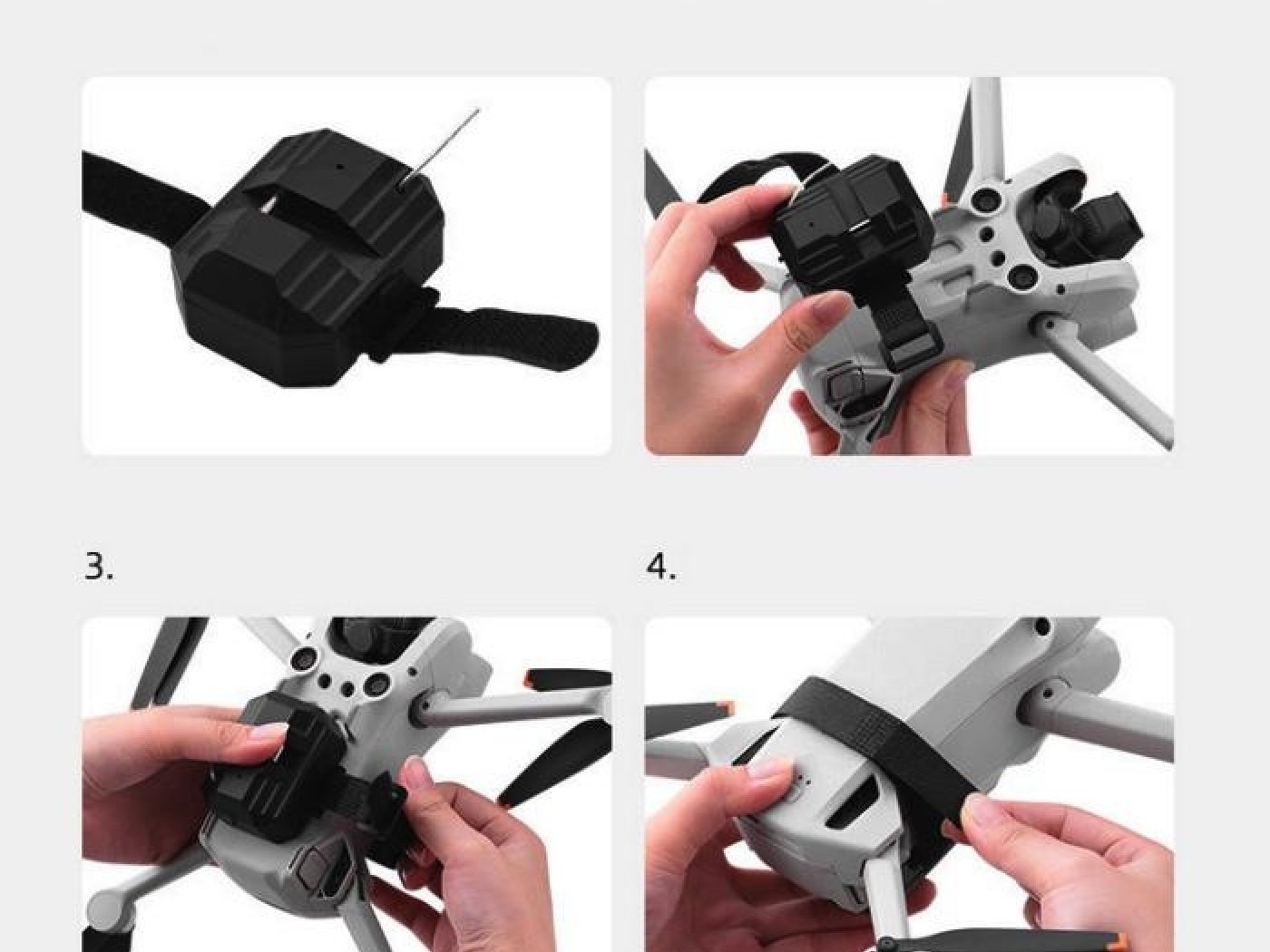 3.

4.