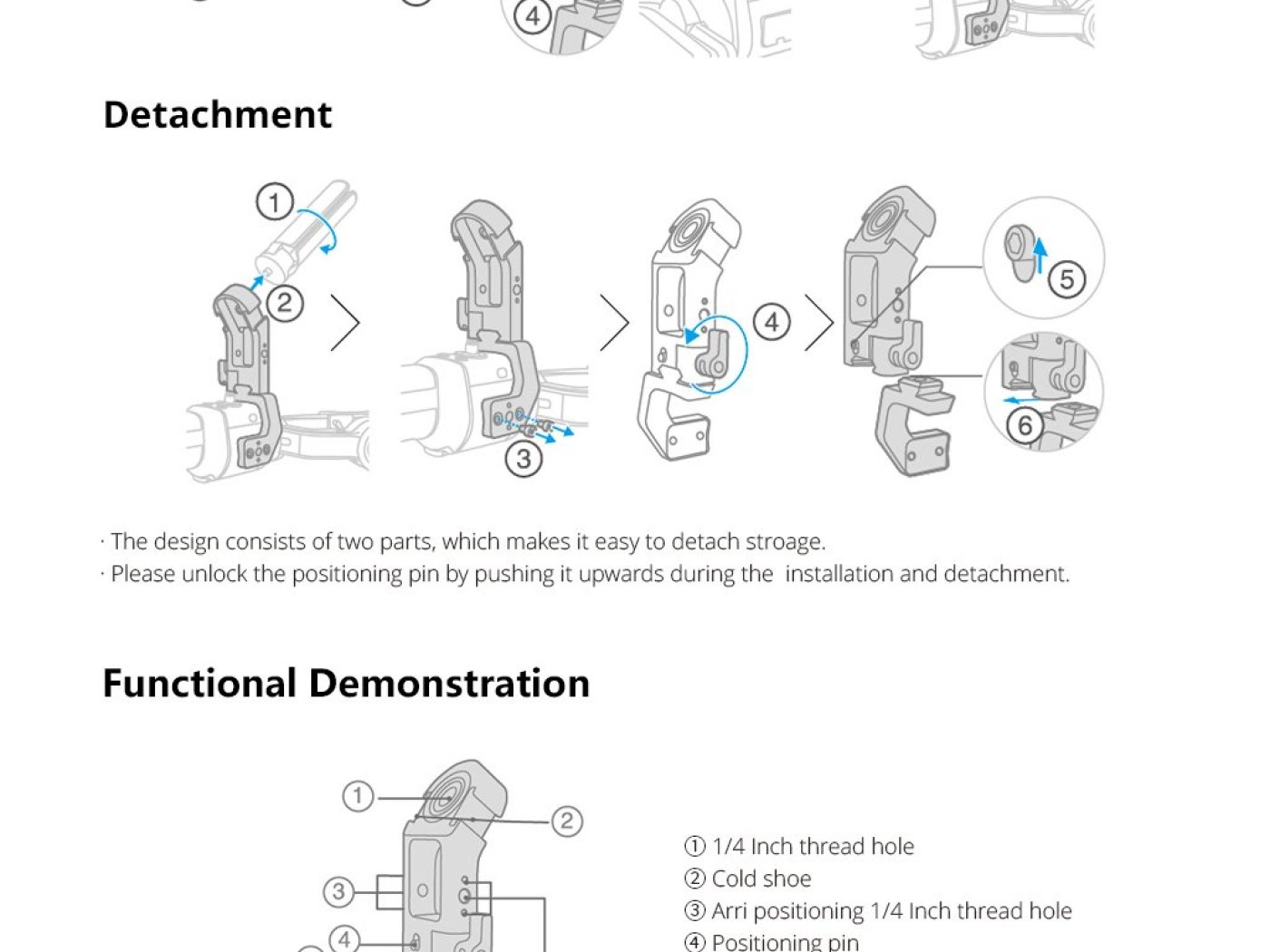 ④

Detachment

①
②
③
④
⑤
⑥

· The design consists of two parts, which makes it easy to detach stroage.
· Please unlock the positioning pin by pushing it upwards during the installation and detachment.

Functional Demonstration

①
②
③
④

① 1/4 Inch thread hole
② Cold shoe
③ Arri positioning 1/4 Inch thread hole
④ Positioning pin