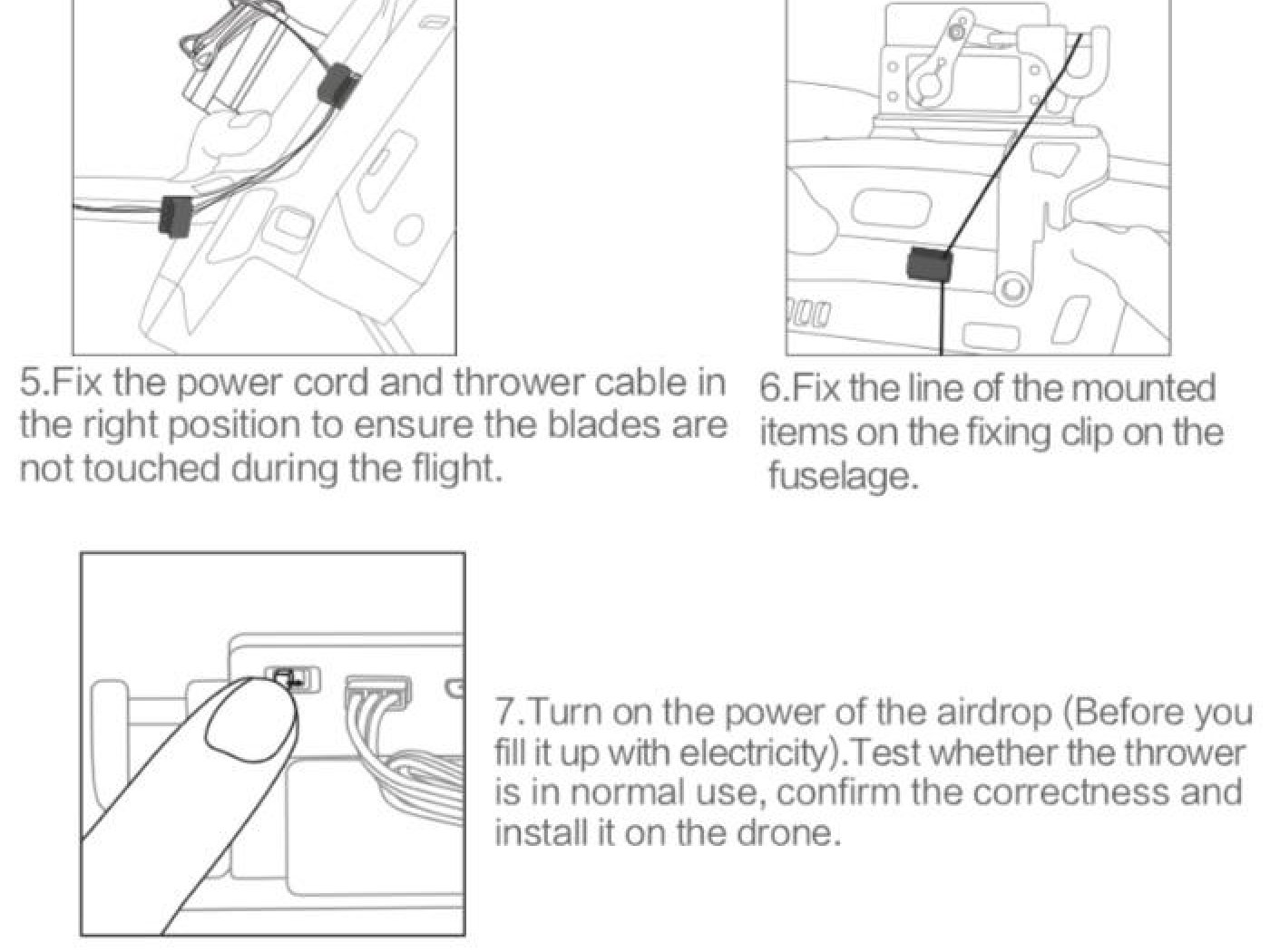 5.Fix the power cord and thrower cable in the right position to ensure the blades are not touched during the flight.

6.Fix the line of the mounted items on the fixing clip on the fuselage.

7.Turn on the power of the airdrop (Before you fill it up with electricity).Test whether the thrower is in normal use, confirm the correctness and install it on the drone.