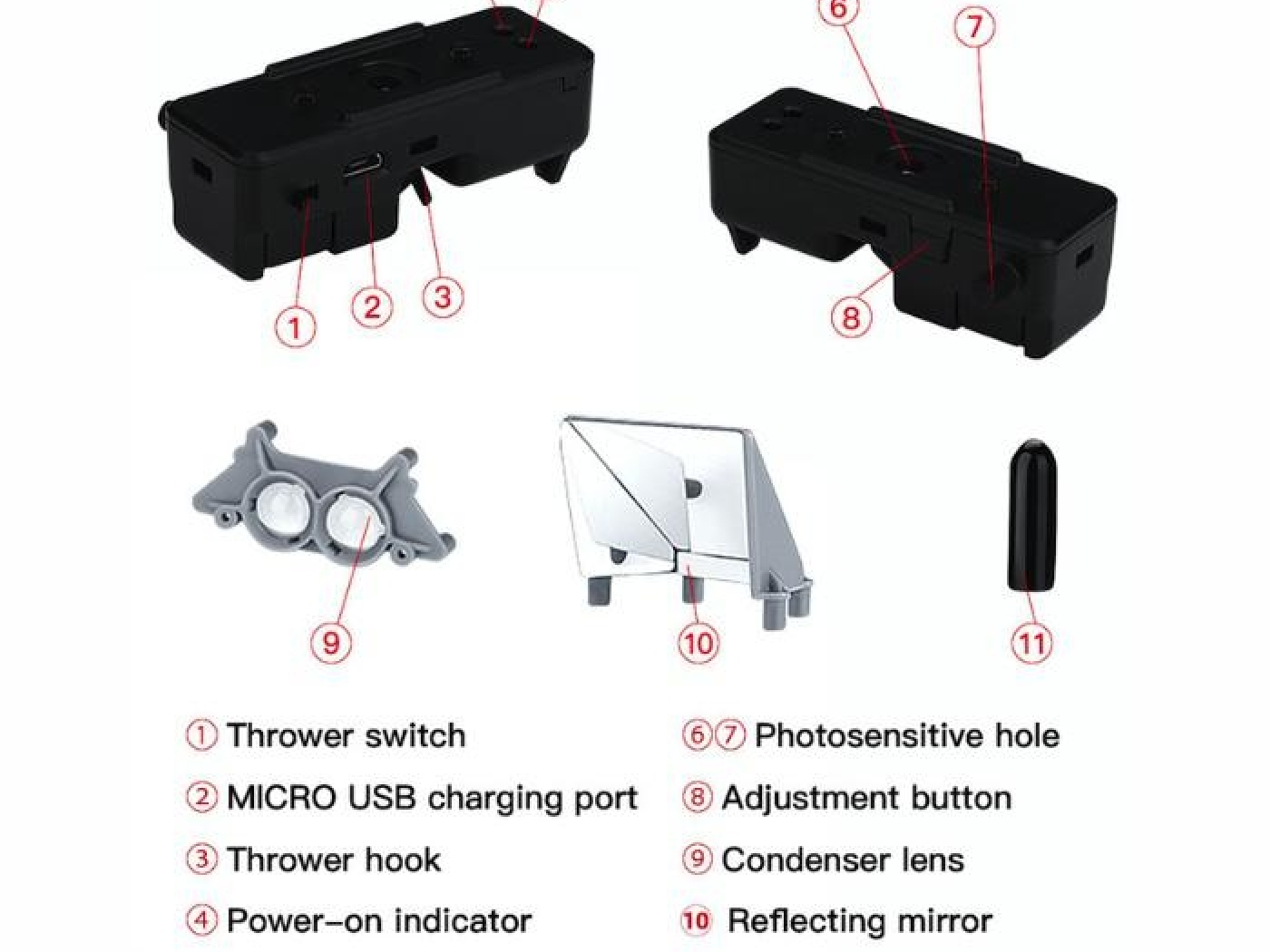 6
7
1
2
3
8
9
10
11

① Thrower switch
② MICRO USB charging port
③ Thrower hook
④ Power-on indicator

⑥⑦ Photosensitive hole
⑧ Adjustment button
⑨ Condenser lens
⑩ Reflecting mirror