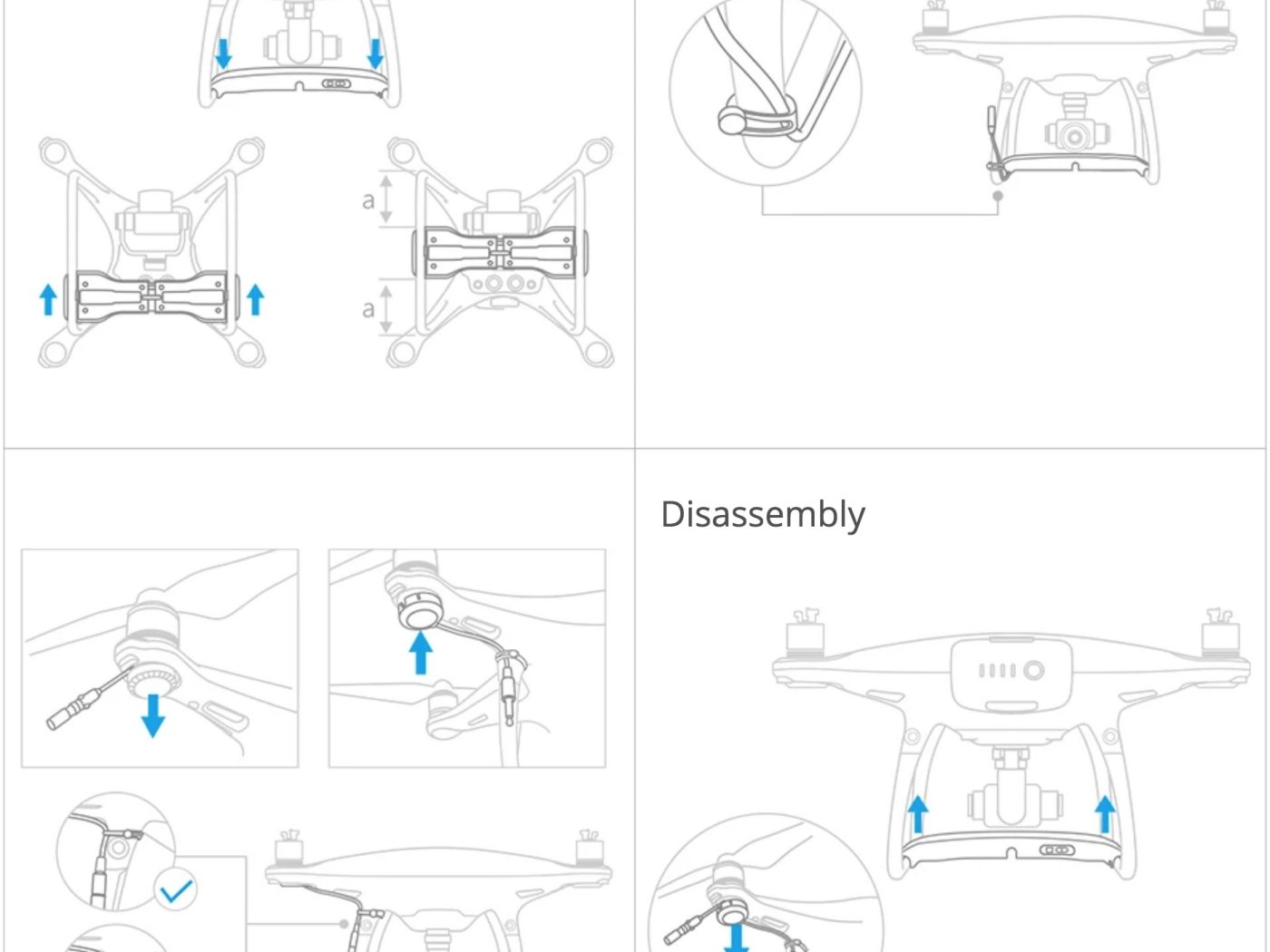 a

a

Disassembly