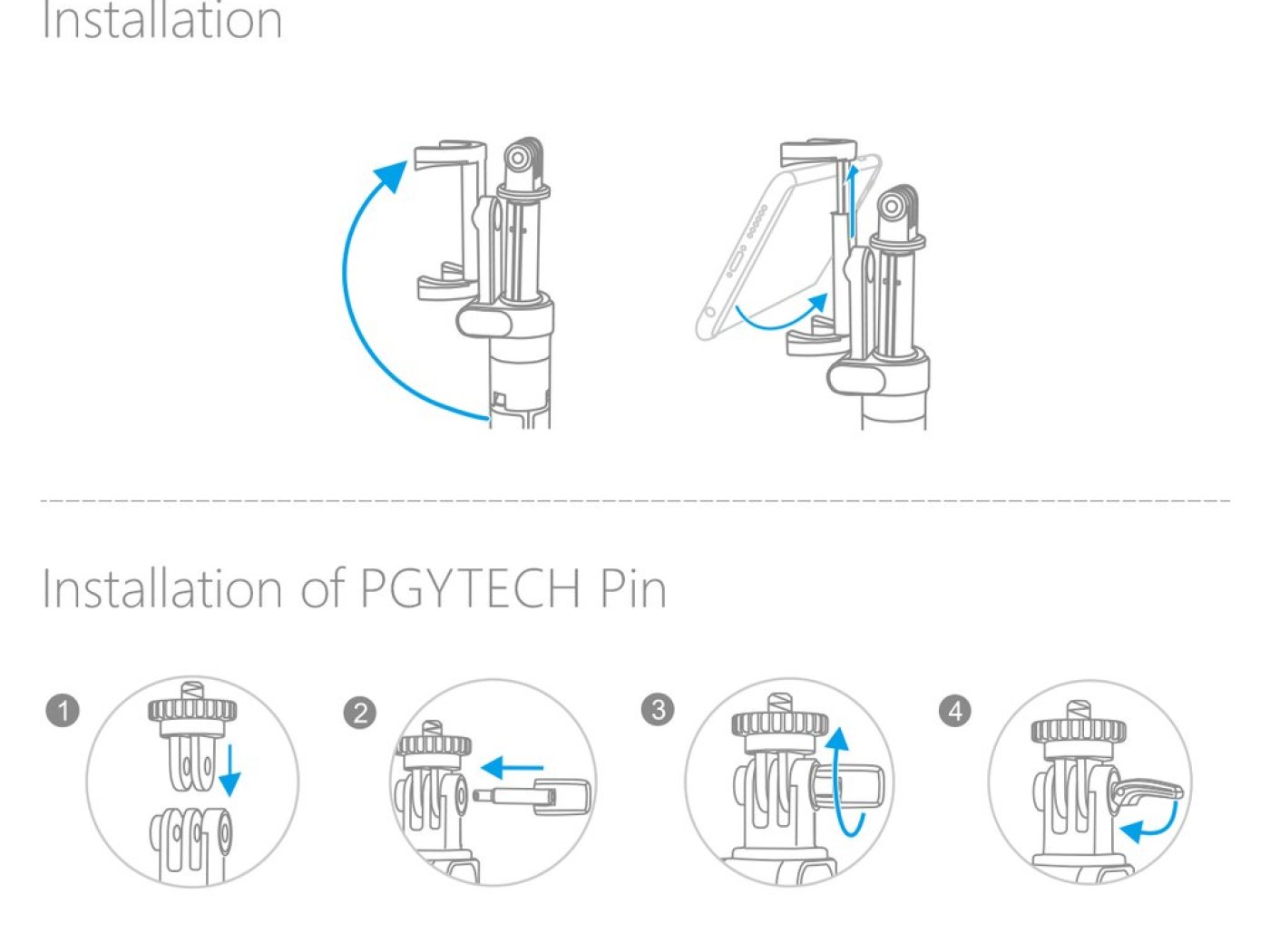 Installation

Installation of PGYTECH Pin

1

2

3

4