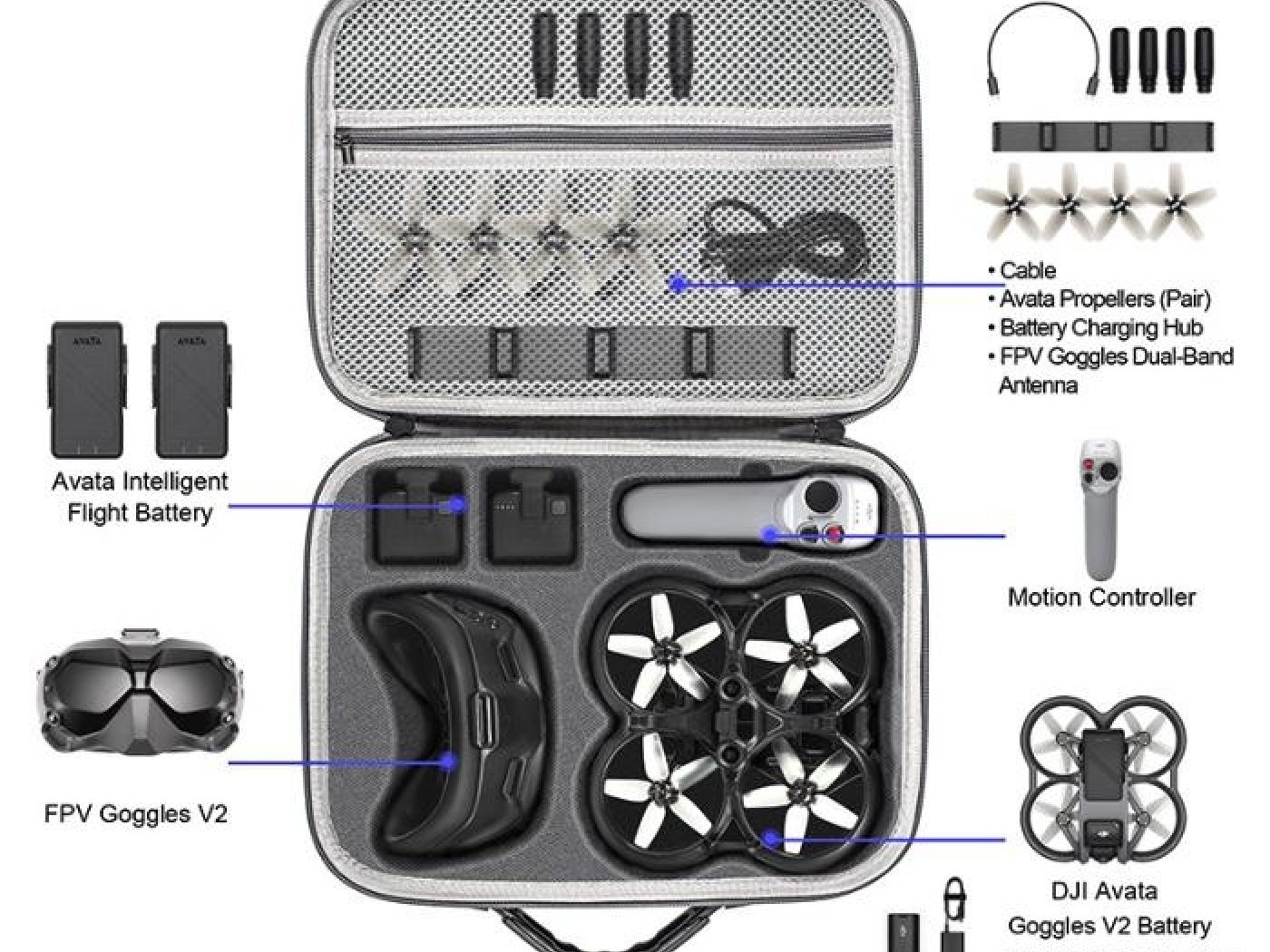 AVATA

AVATA

Avata Intelligent Flight Battery

FPV Goggles V2

• Cable
• Avata Propellers (Pair)
• Battery Charging Hub
• FPV Goggles Dual-Band Antenna

Motion Controller

DJI Avata

Goggles V2 Battery