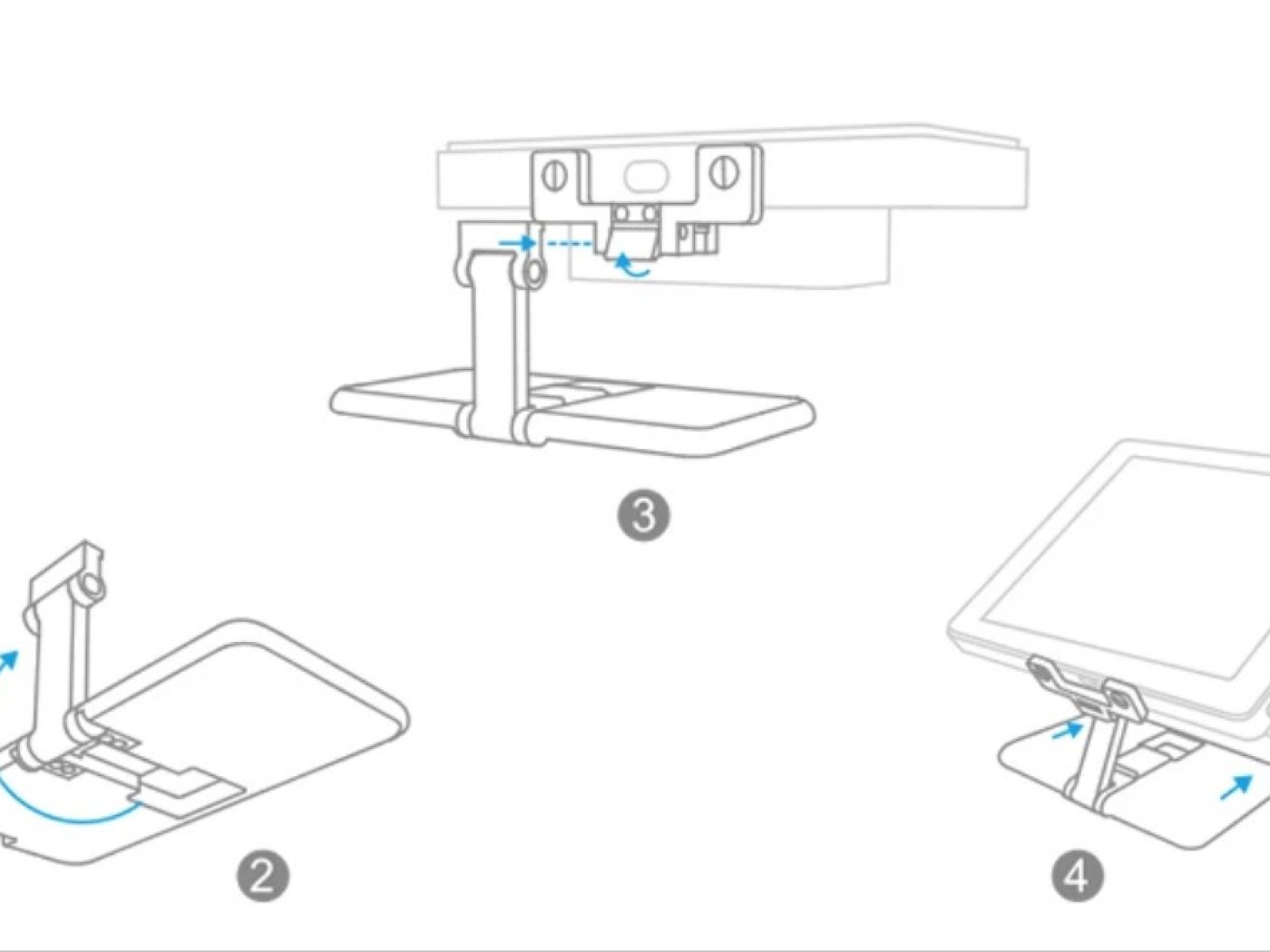 3

2

4