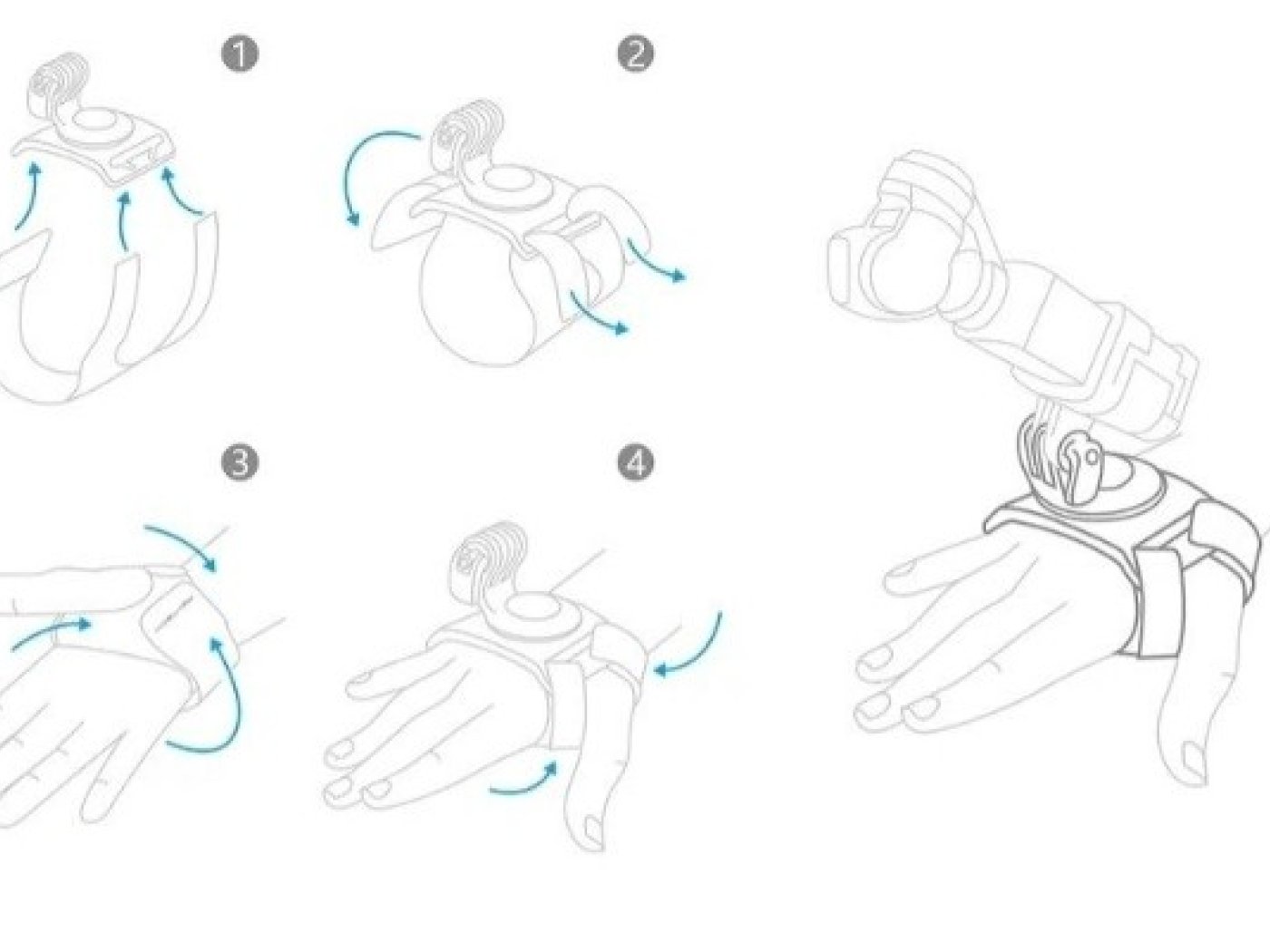 1

2

3

4