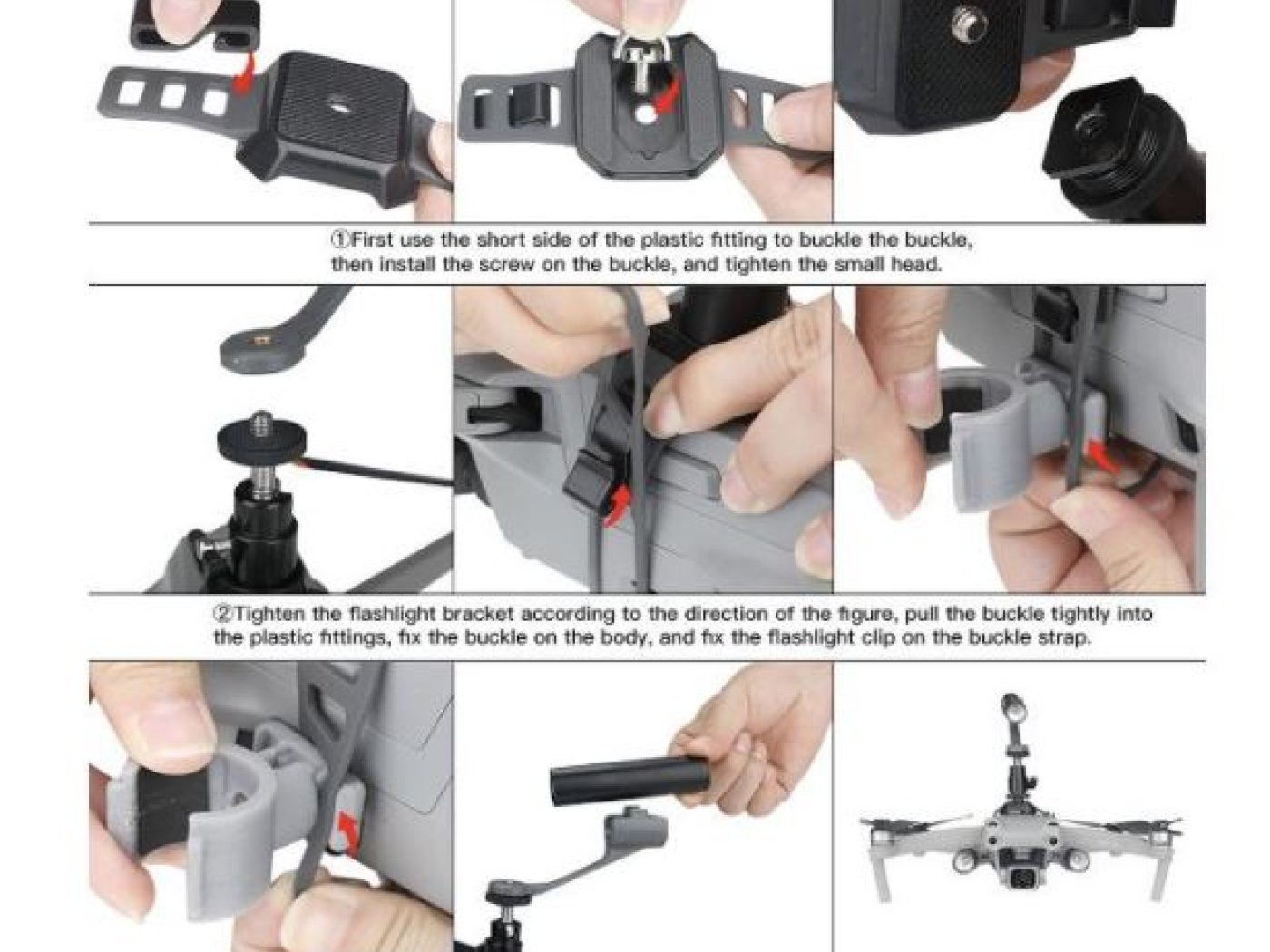 ①First use the short side of the plastic fitting to buckle the buckle, then install the screw on the buckle, and tighten the small head.

②Tighten the flashlight bracket according to the direction of the figure, pull the buckle tightly into the plastic fittings, fix the buckle on the body, and fix the flashlight clip on the buckle strap.