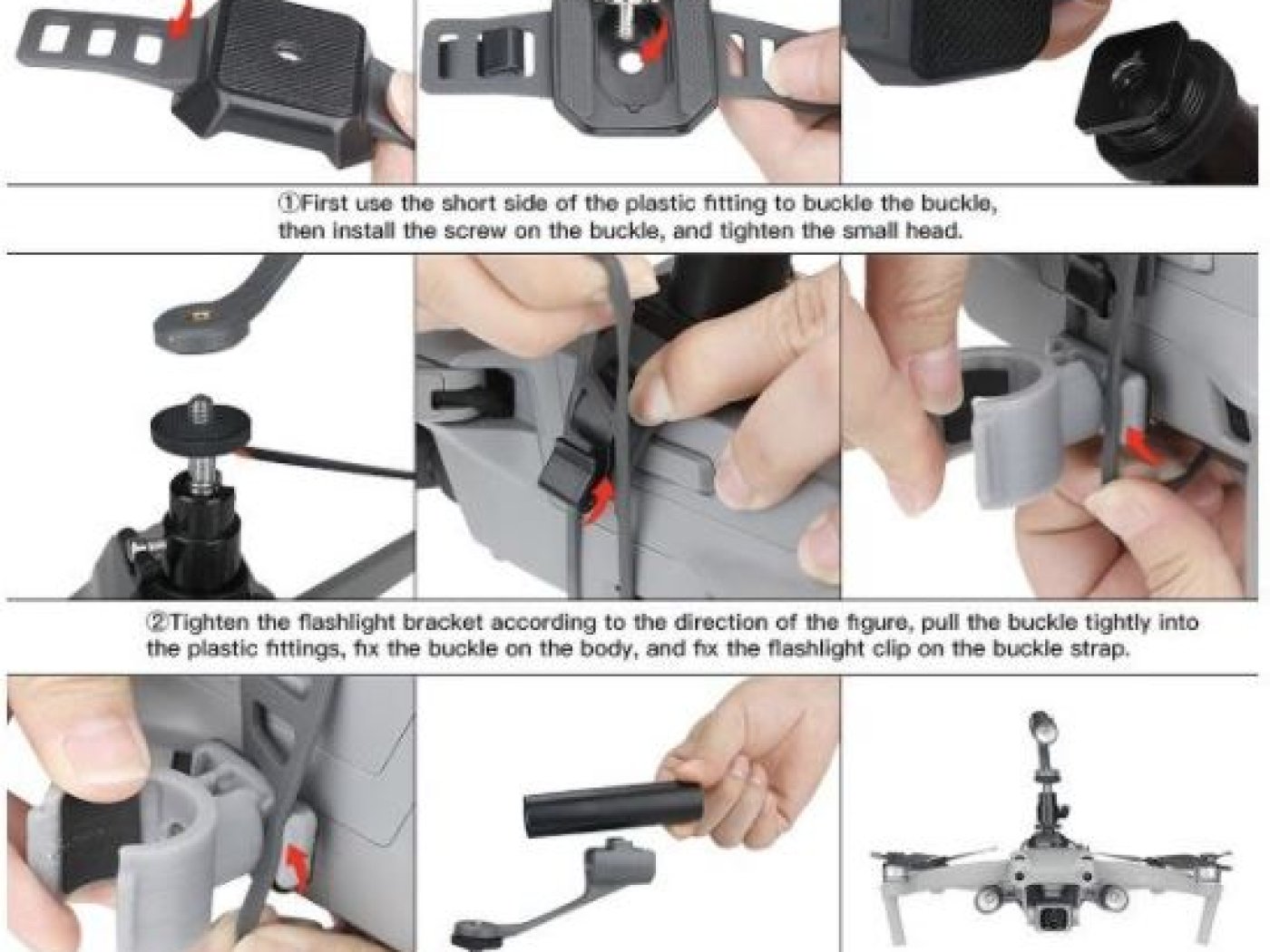 ①First use the short side of the plastic fitting to buckle the buckle, then install the screw on the buckle, and tighten the small head.

②Tighten the flashlight bracket according to the direction of the figure, pull the buckle tightly into the plastic fittings, fix the buckle on the body, and fix the flashlight clip on the buckle strap.