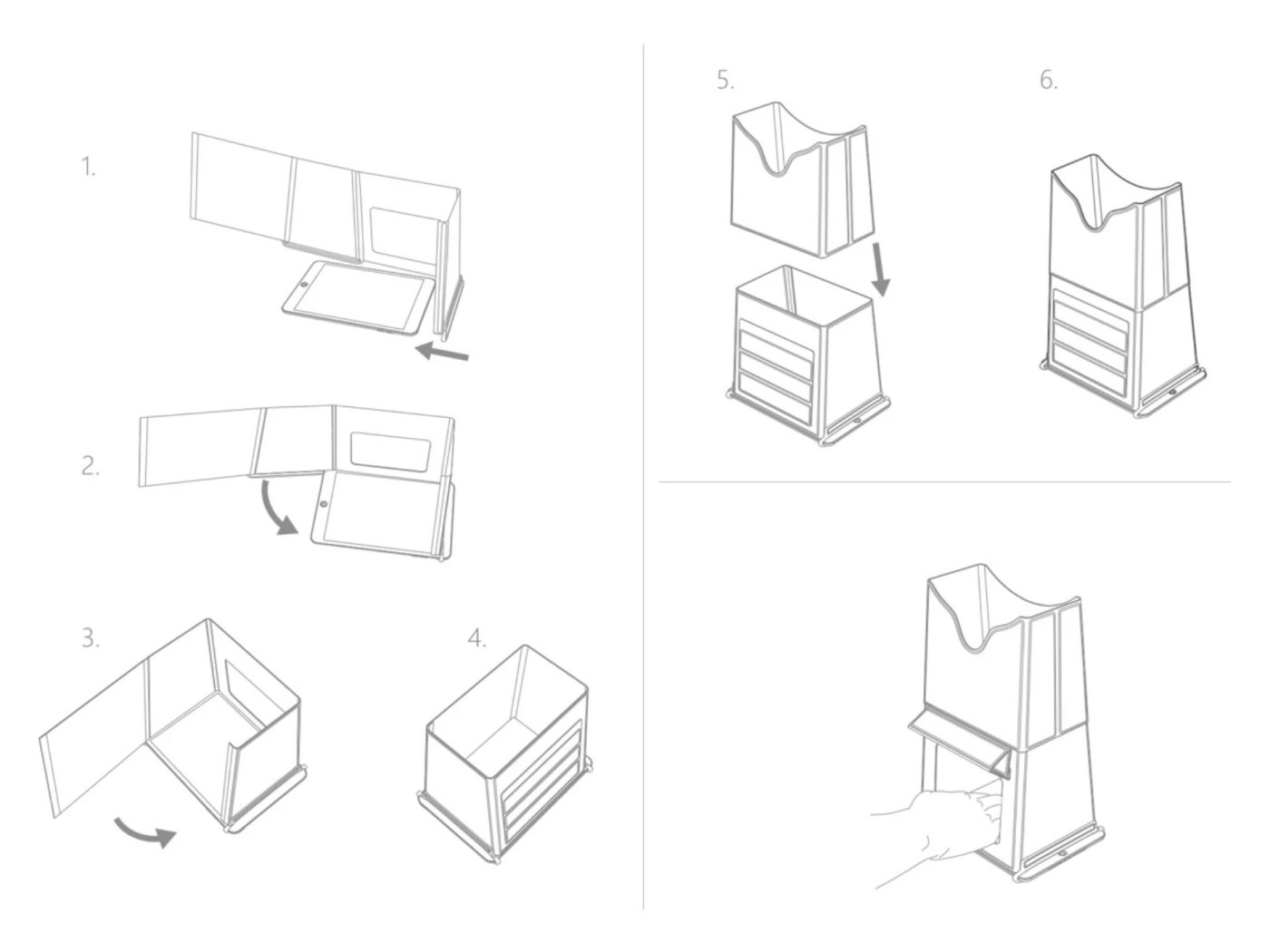 1.

2.

3.

4.

5.

6.