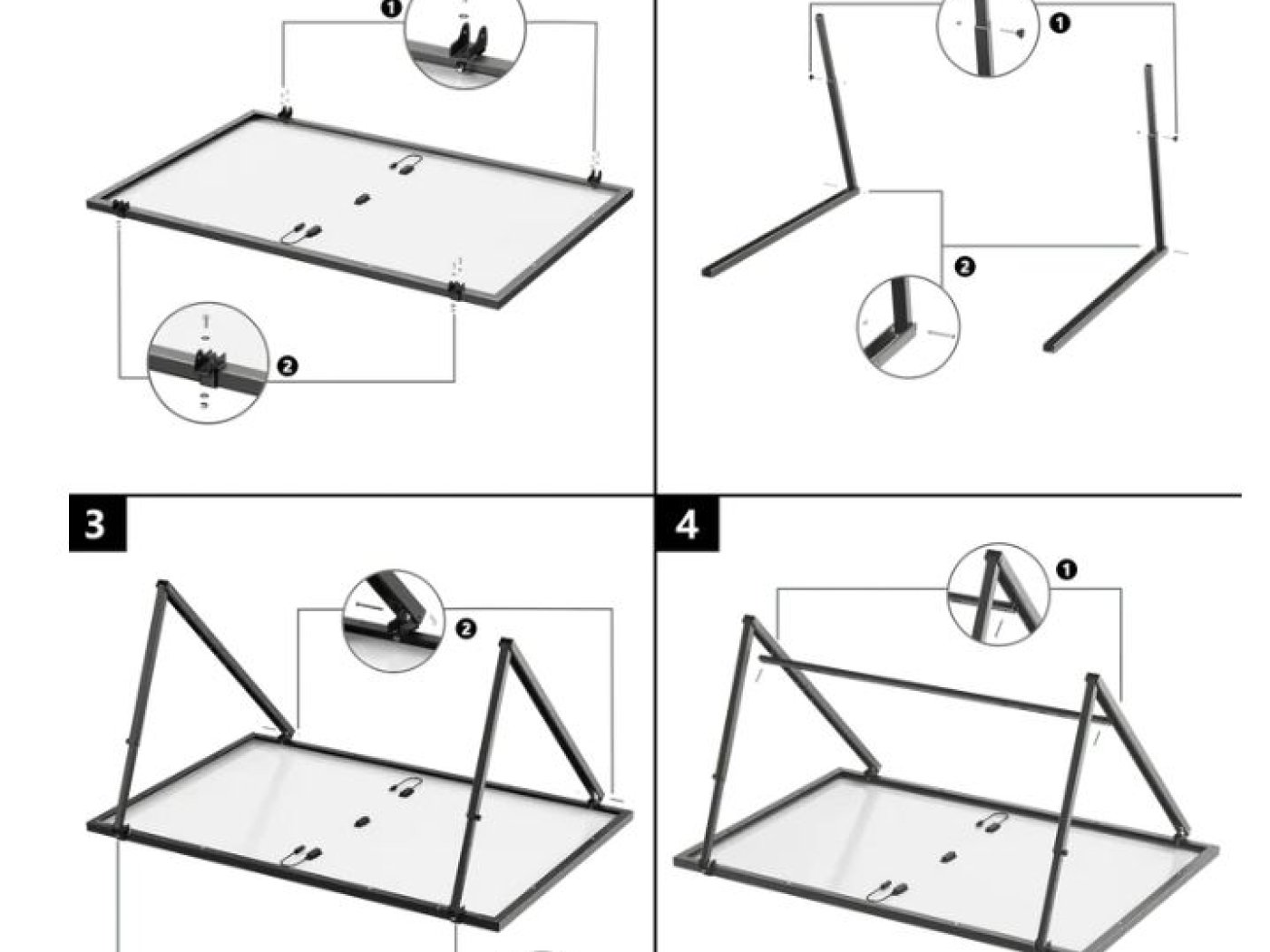 ❶

❷

❶

❷

3

❷

4

❶