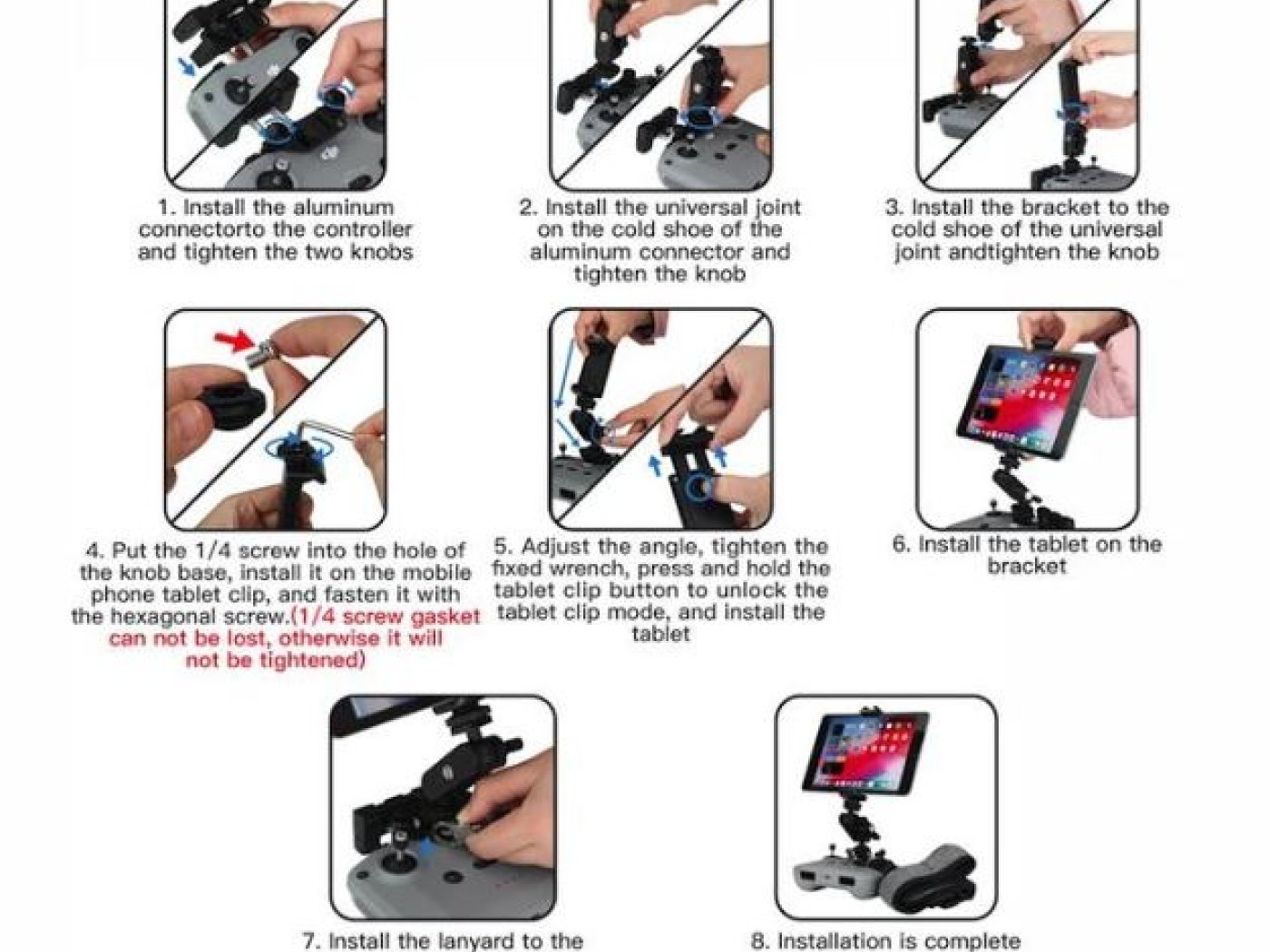 1. Install the aluminum connectorto the controller and tighten the two knobs

2. Install the universal joint on the cold shoe of the aluminum connector and tighten the knob

3. Install the bracket to the cold shoe of the universal joint andtighten the knob

4. Put the 1/4 screw into the hole of the knob base, install it on the mobile phone tablet clip, and fasten it with the hexagonal screw.(1/4 screw gasket can not be lost, otherwise it will not be tightened)

5. Adjust the angle, tighten the fixed wrench, press and hold the tablet clip button to unlock the tablet clip mode, and install the tablet

6. Install the tablet on the bracket

7. Install the lanyard to the

8. Installation is complete