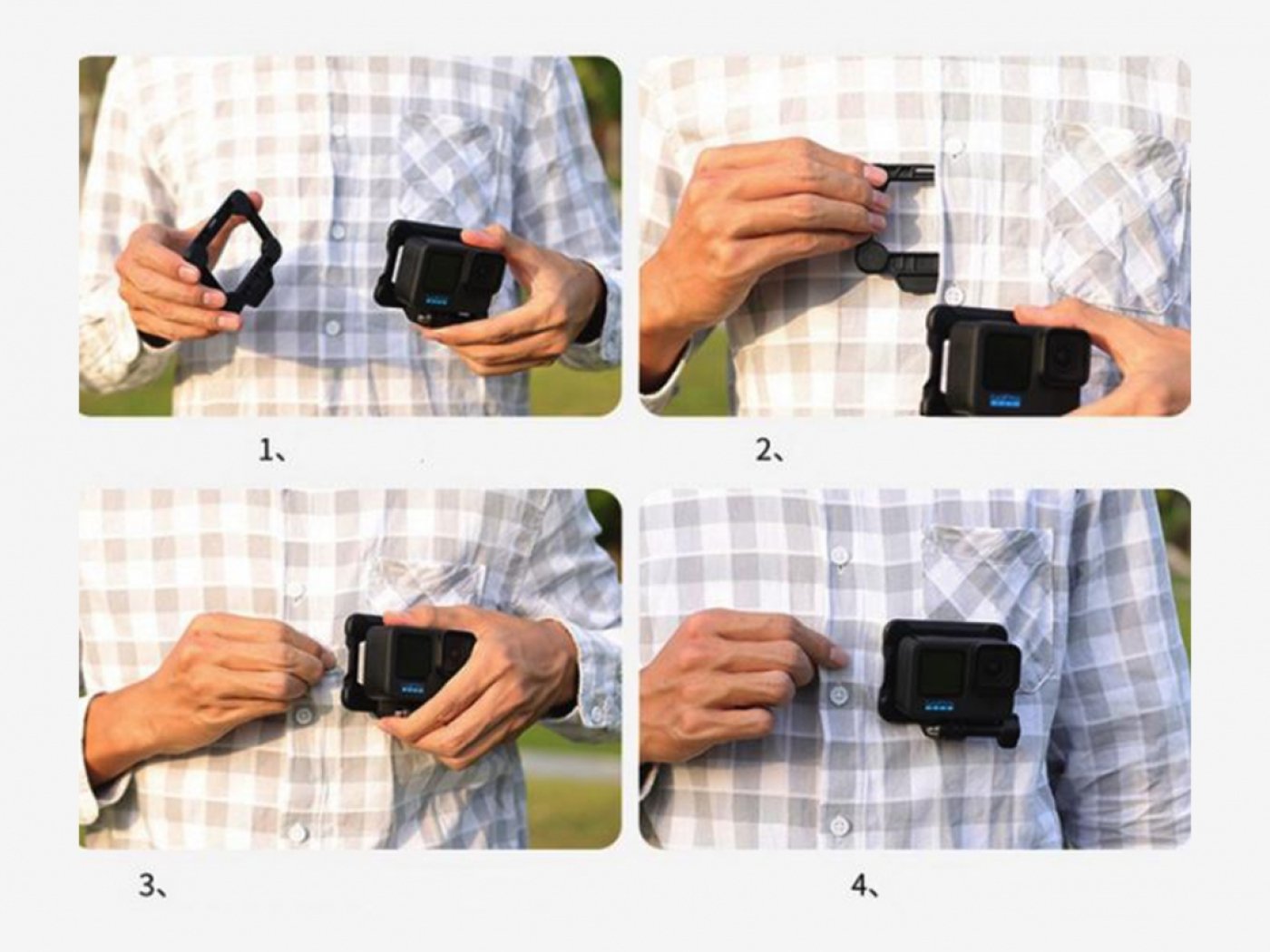 1、

2、

3、

4、