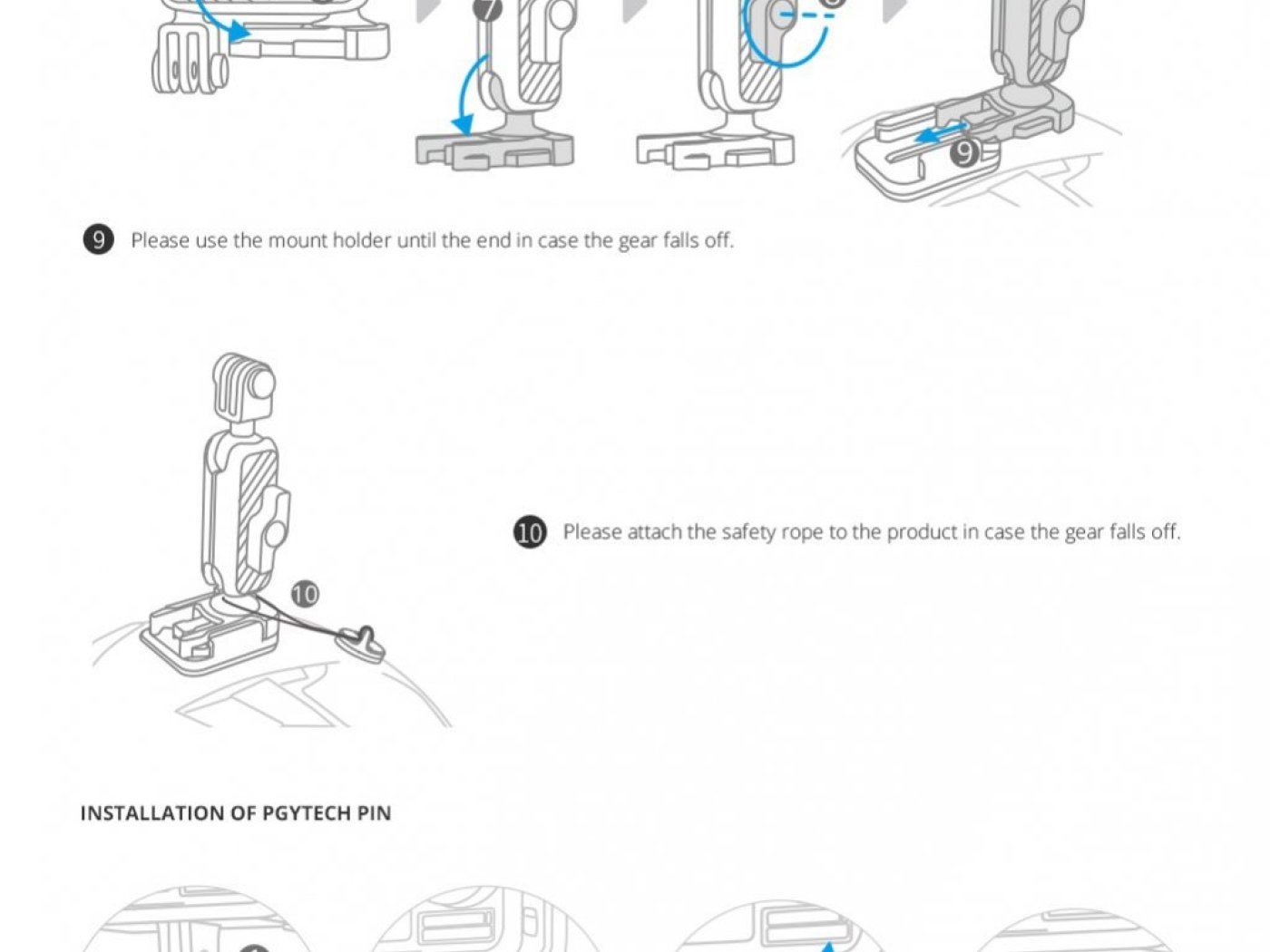 7

9

9 Please use the mount holder until the end in case the gear falls off.

10

10 Please attach the safety rope to the product in case the gear falls off.

INSTALLATION OF PGYTECH PIN