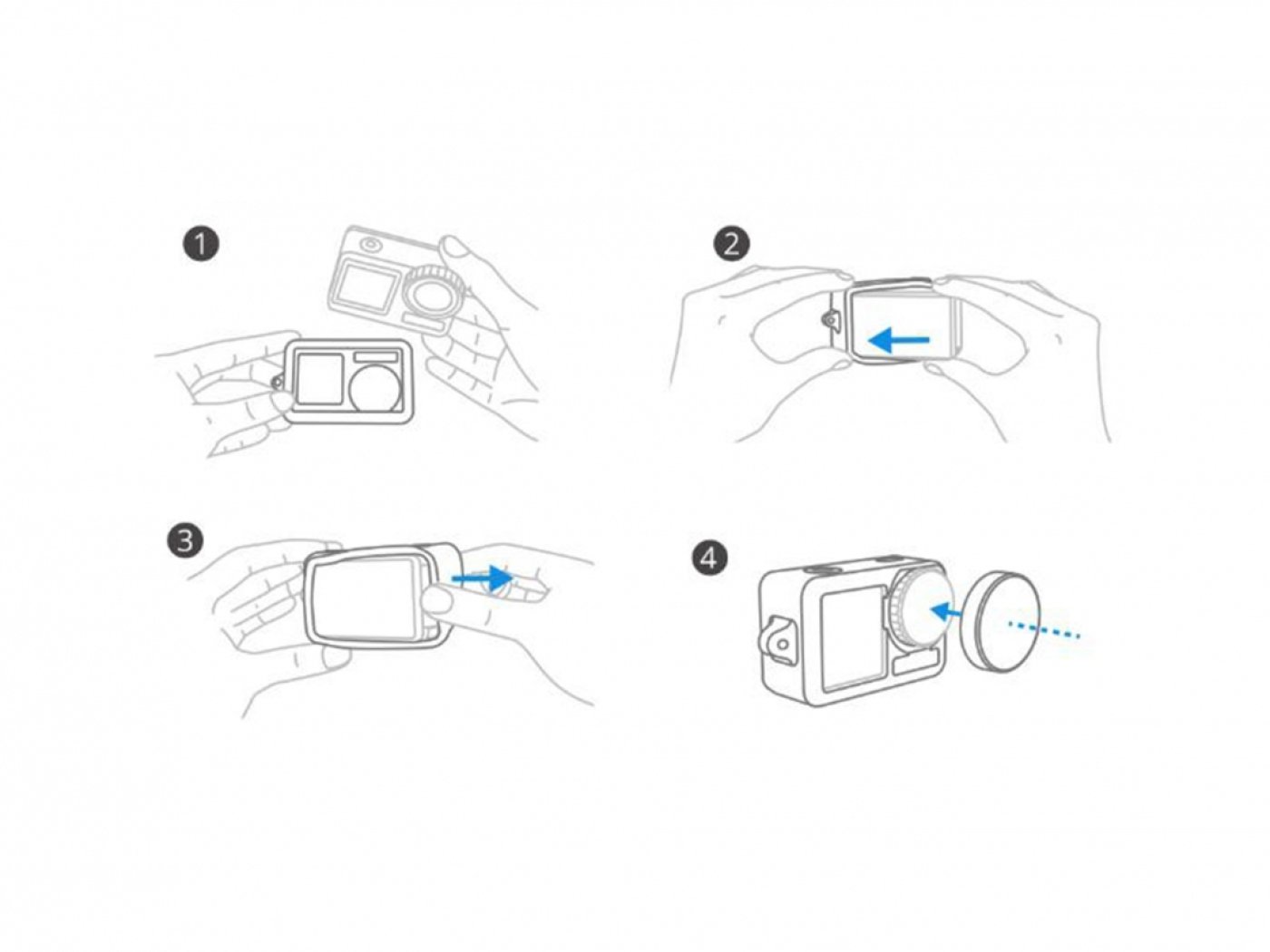 1

2

3

4