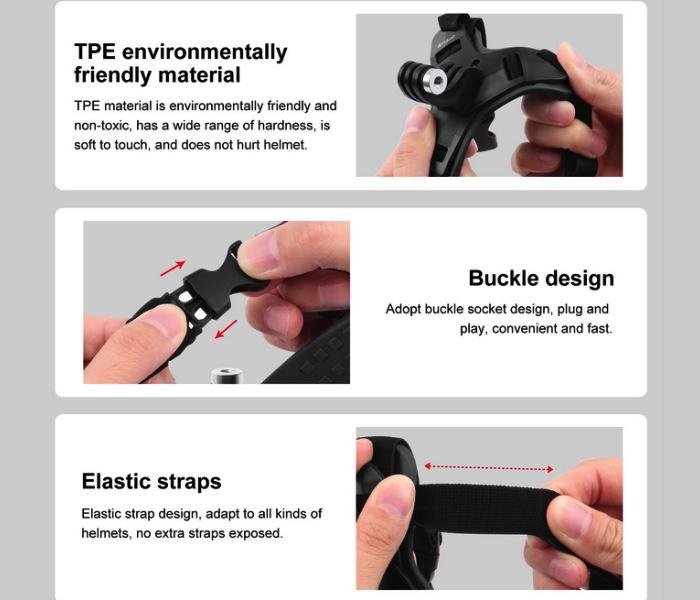 TPE environmentally friendly material

TPE material is environmentally friendly and non-toxic, has a wide range of hardness, is soft to touch, and does not hurt helmet.

Buckle design

Adopt buckle socket design, plug and play, convenient and fast.

Elastic straps

Elastic strap design, adapt to all kinds of helmets, no extra straps exposed.