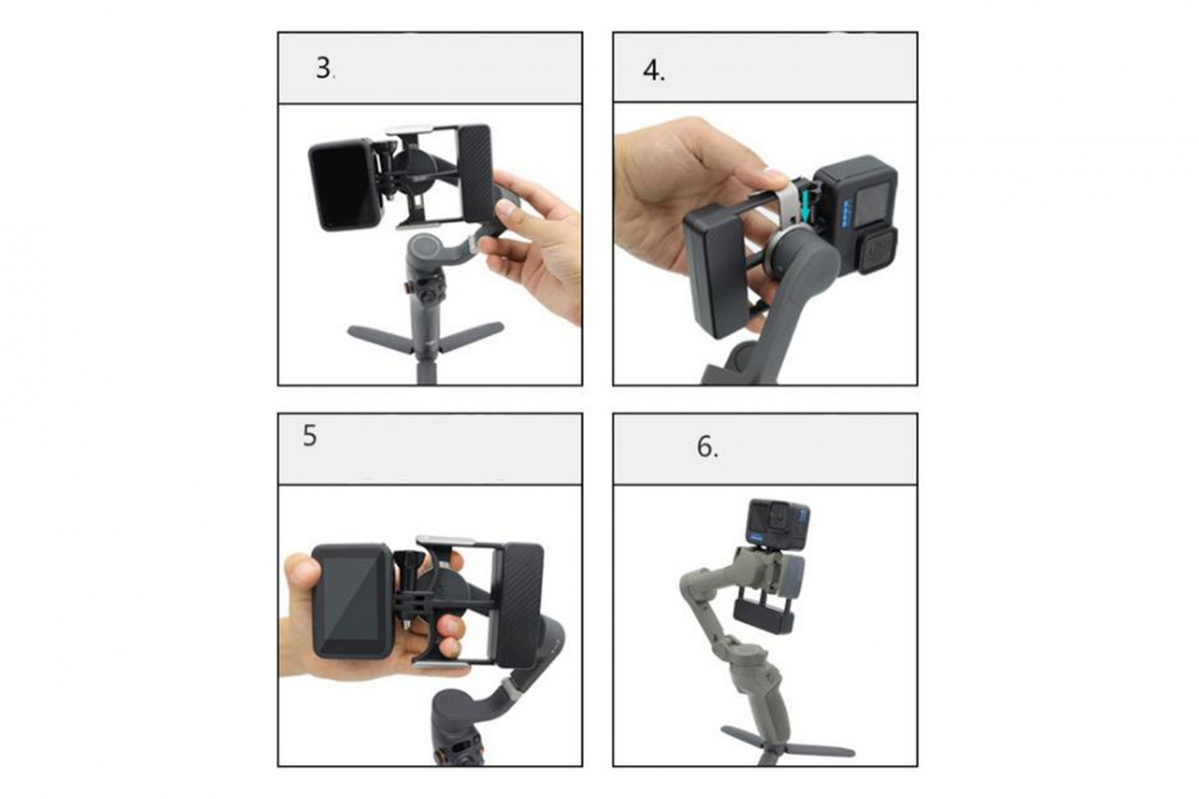 3.

4.

5

6.