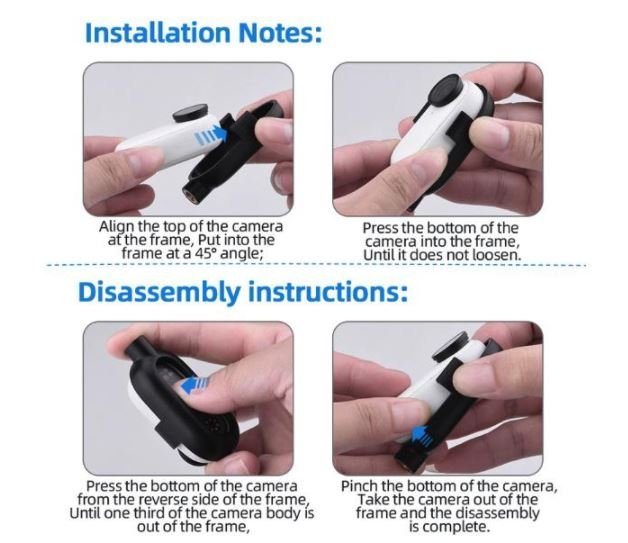 Installation Notes:

Align the top of the camera at the frame, Put into the frame at a 45° angle;

Press the bottom of the camera into the frame, Until it does not loosen.

Disassembly instructions:

Press the bottom of the camera from the reverse side of the frame, Until one third of the camera body is out of the frame,

Pinch the bottom of the camera, Take the camera out of the frame and the disassembly is complete.