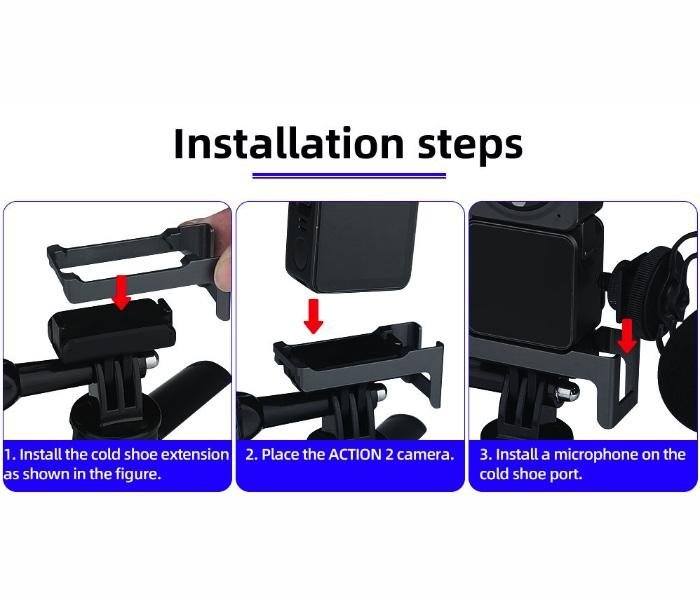 Installation steps

1. Install the cold shoe extension as shown in the figure.

2. Place the ACTION 2 camera.

3. Install a microphone on the cold shoe port.