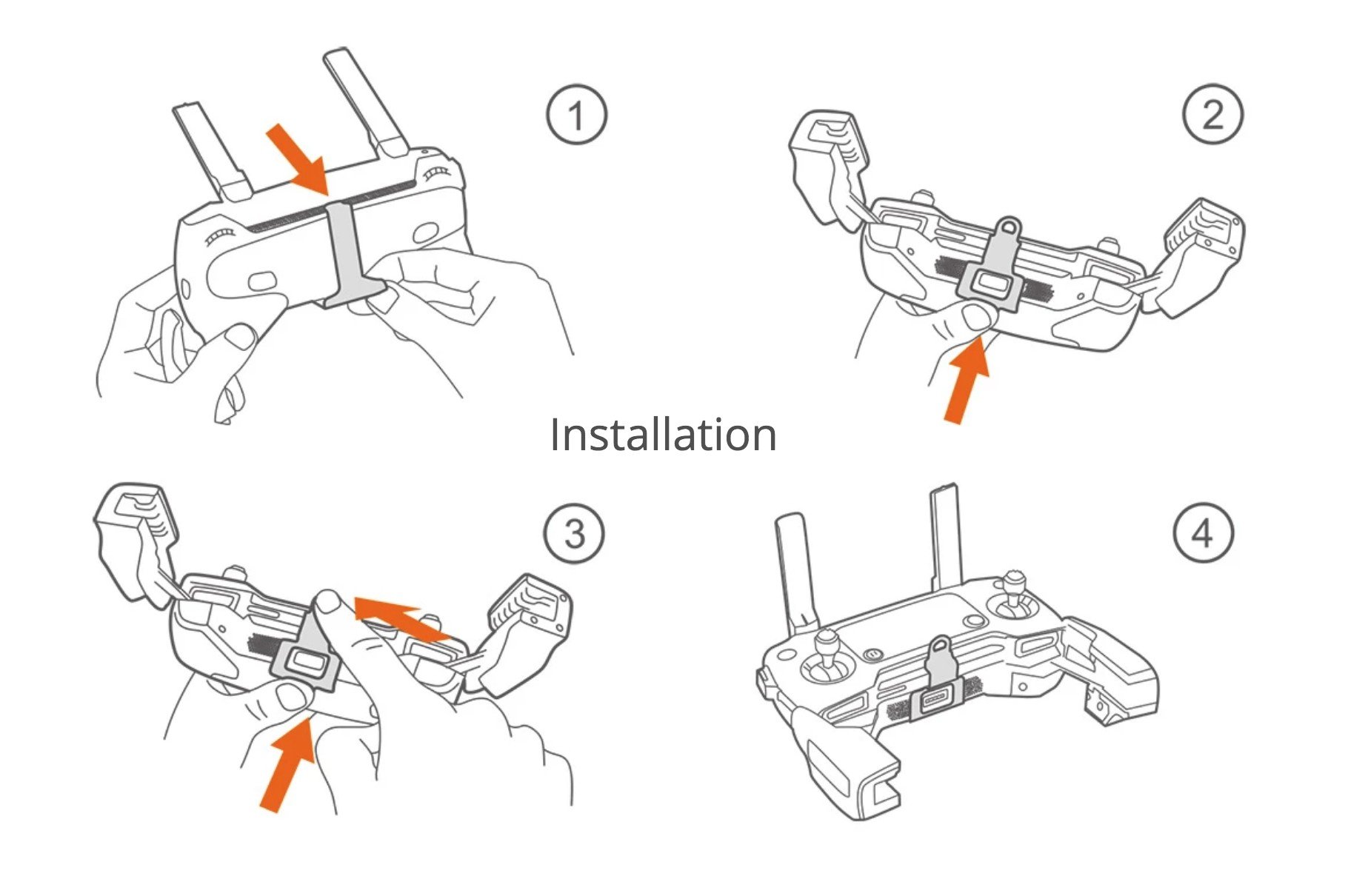 ①

②

Installation

③

④