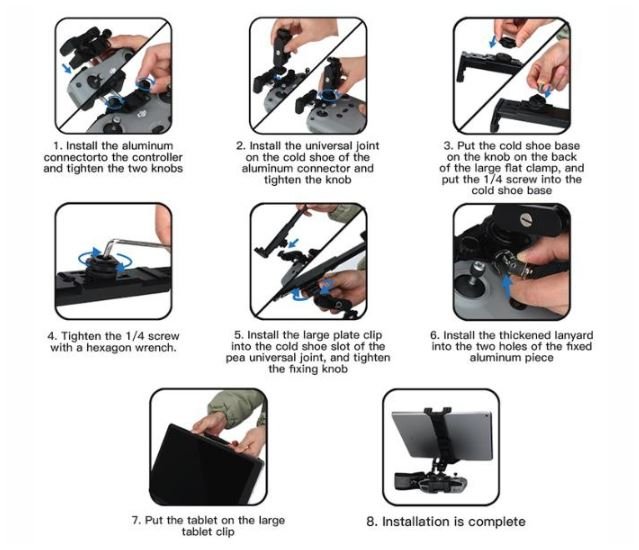 1. Install the aluminum connectorto the controller and tighten the two knobs

2. Install the universal joint on the cold shoe of the aluminum connector and tighten the knob

3. Put the cold shoe base on the knob on the back of the large flat clamp, and put the 1/4 screw into the cold shoe base

4. Tighten the 1/4 screw with a hexagon wrench.

5. Install the large plate clip into the cold shoe slot of the pea universal joint, and tighten the fixing knob

6. Install the thickened lanyard into the two holes of the fixed aluminum piece

7. Put the tablet on the large tablet clip

8. Installation is complete