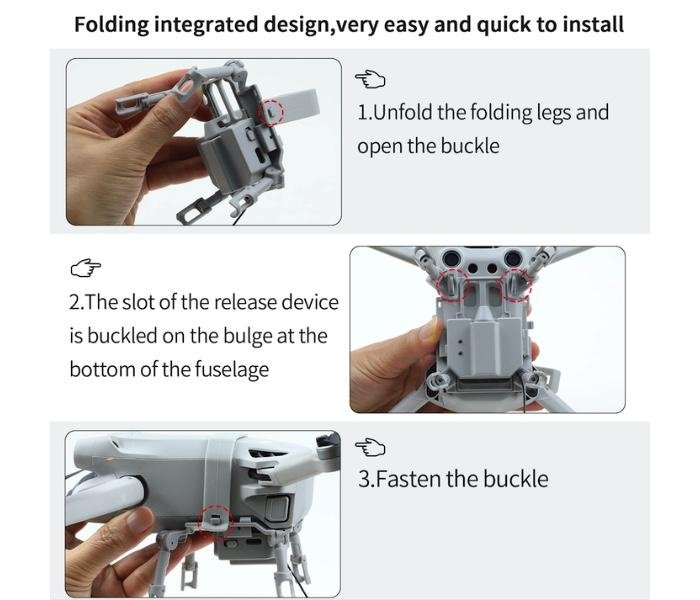 Folding integrated design,very easy and quick to install

1.Unfold the folding legs and open the buckle

2.The slot of the release device is buckled on the bulge at the bottom of the fuselage

3.Fasten the buckle