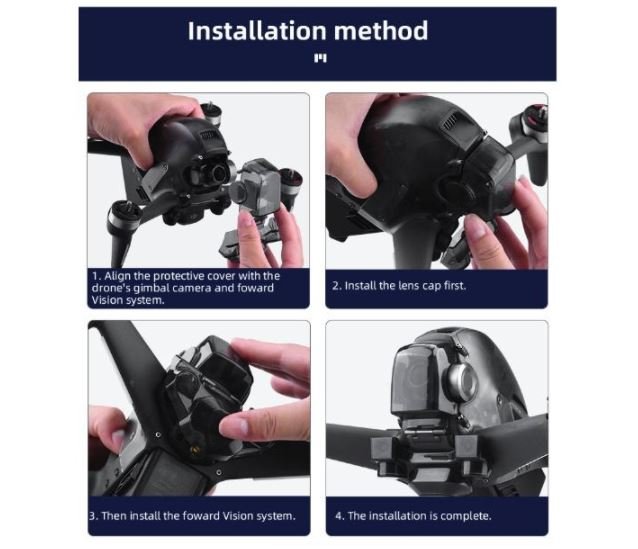 Installation method

1. Align the protective cover with the drone's gimbal camera and foward Vision system.

2. Install the lens cap first.

3. Then install the foward Vision system.

4. The installation is complete.