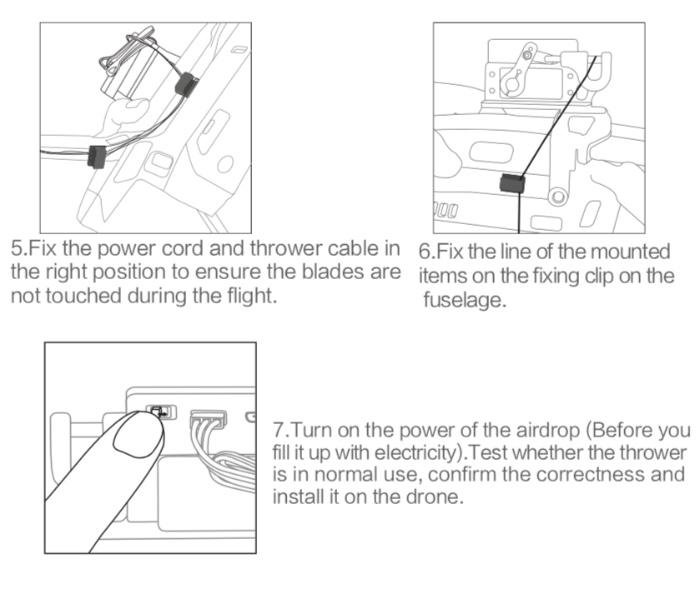 5.Fix the power cord and thrower cable in the right position to ensure the blades are not touched during the flight.

6.Fix the line of the mounted items on the fixing clip on the fuselage.

7.Turn on the power of the airdrop (Before you fill it up with electricity).Test whether the thrower is in normal use, confirm the correctness and install it on the drone.