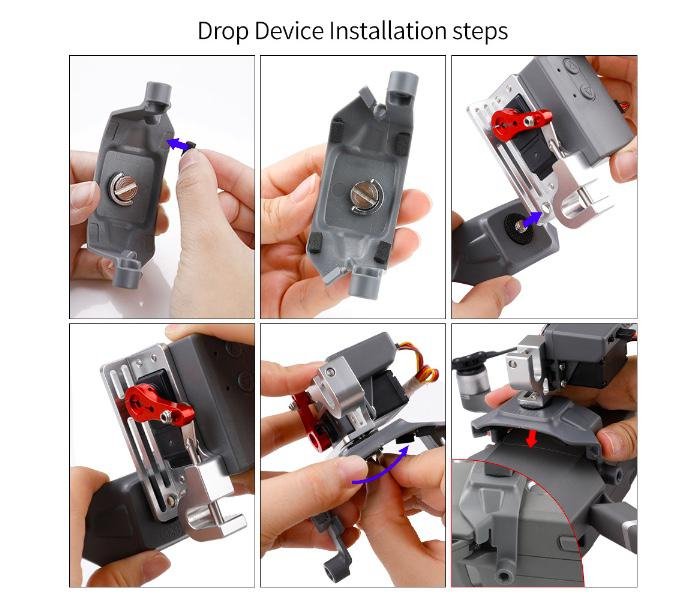 Drop Device Installation steps