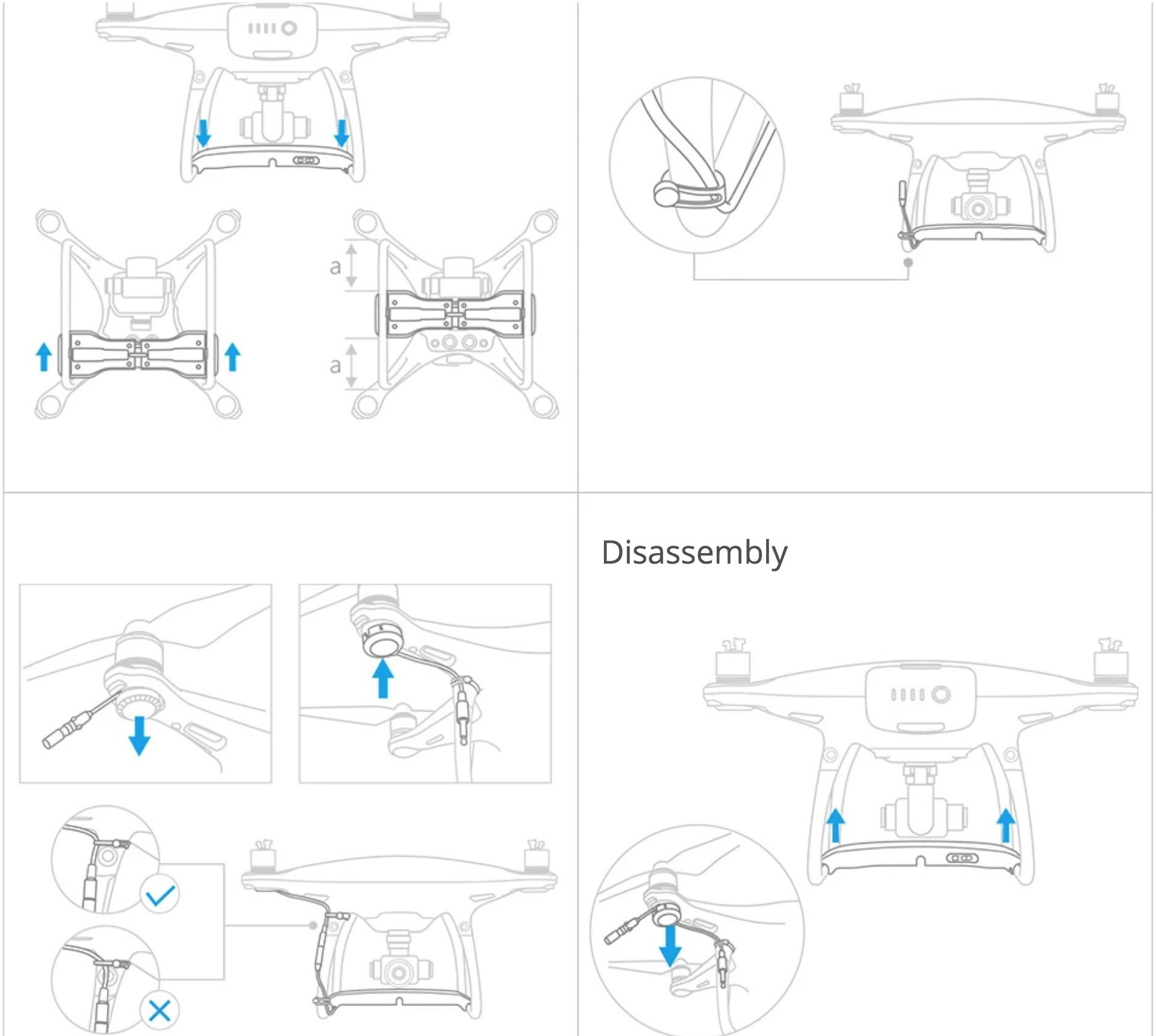 a

a

Disassembly