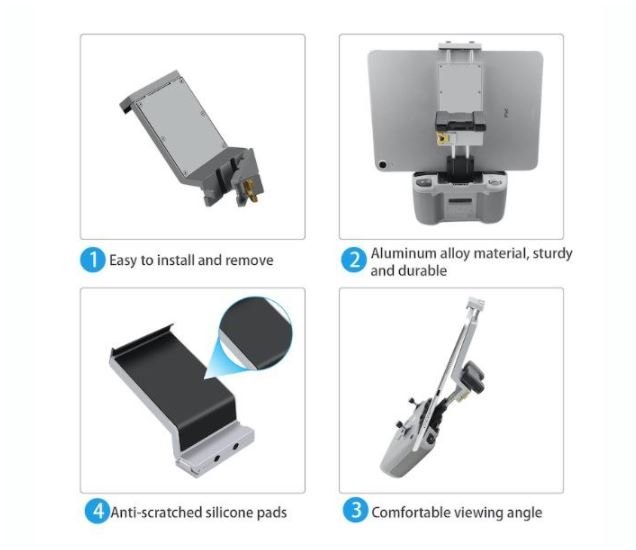 1 Easy to install and remove

2 Aluminum alloy material, sturdy and durable

4 Anti-scratched silicone pads

3 Comfortable viewing angle