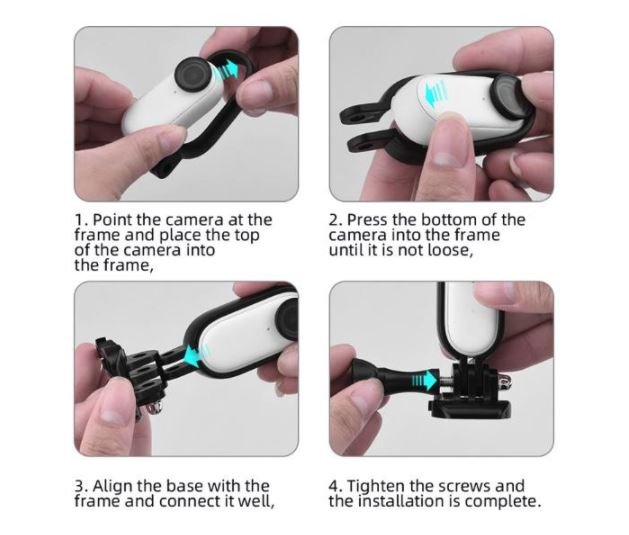 1. Point the camera at the frame and place the top of the camera into the frame,

2. Press the bottom of the camera into the frame until it is not loose,

3. Align the base with the frame and connect it well,

4. Tighten the screws and the installation is complete.