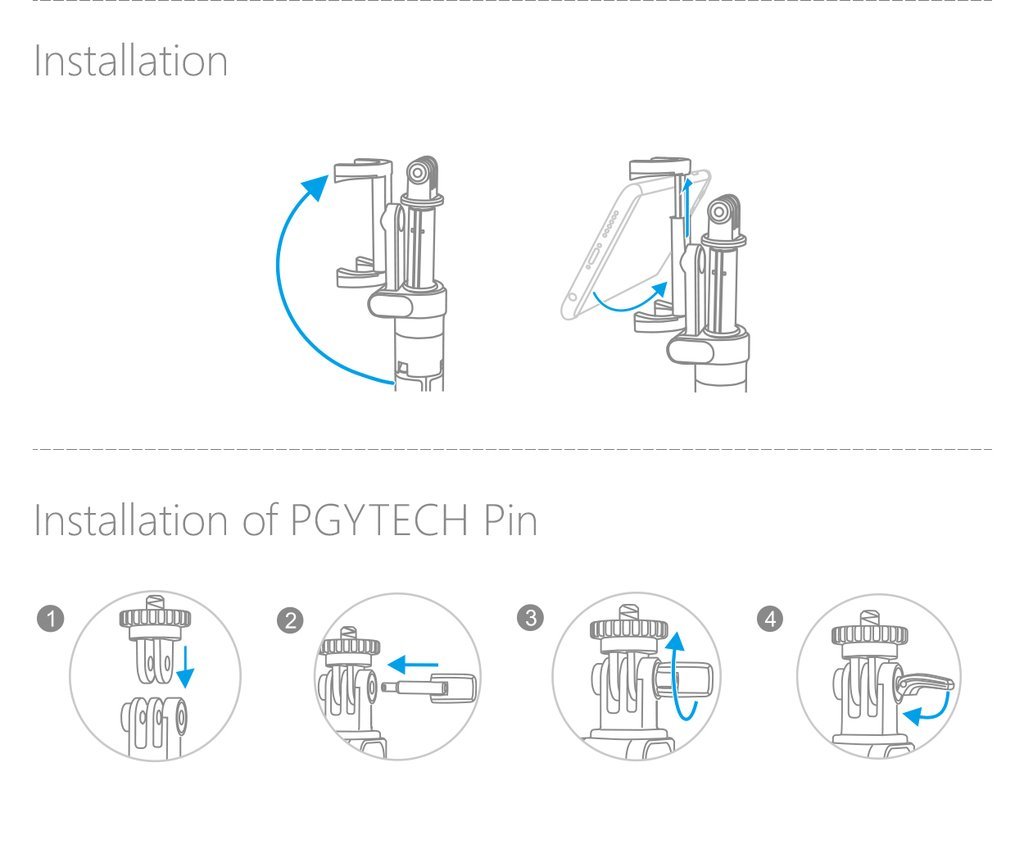 Installation

Installation of PGYTECH Pin

1

2

3

4