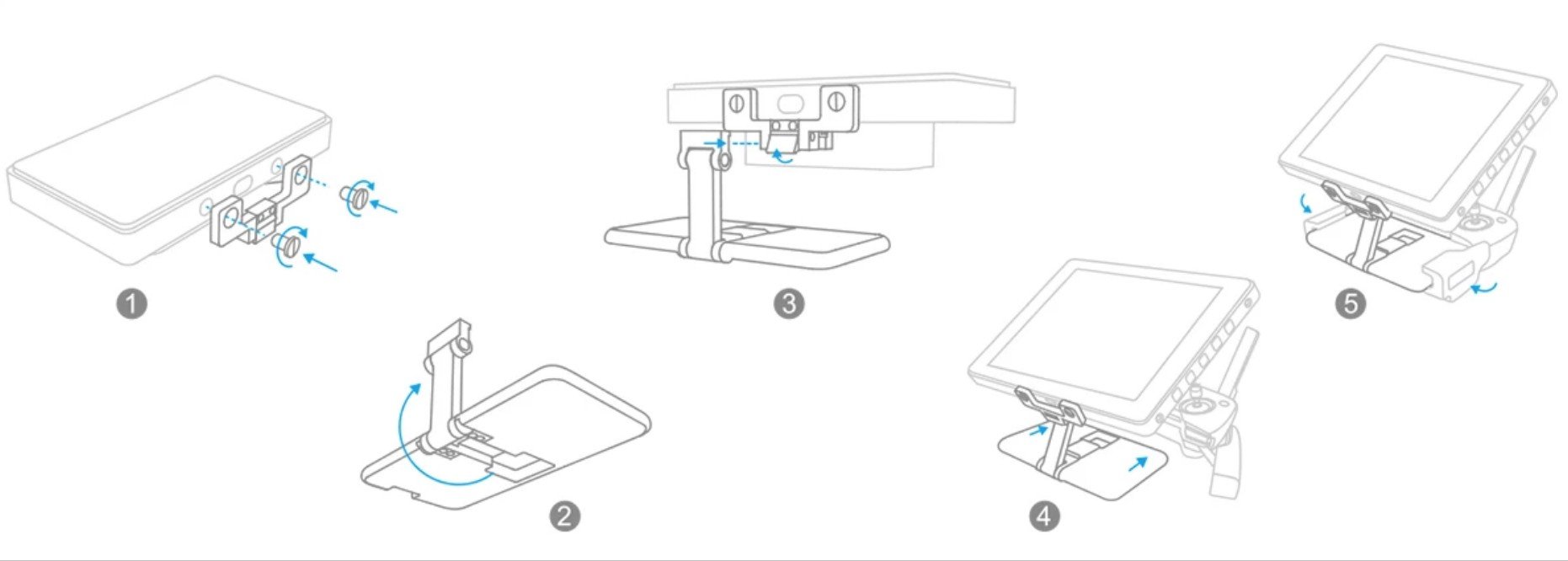 1

2

3

4

5