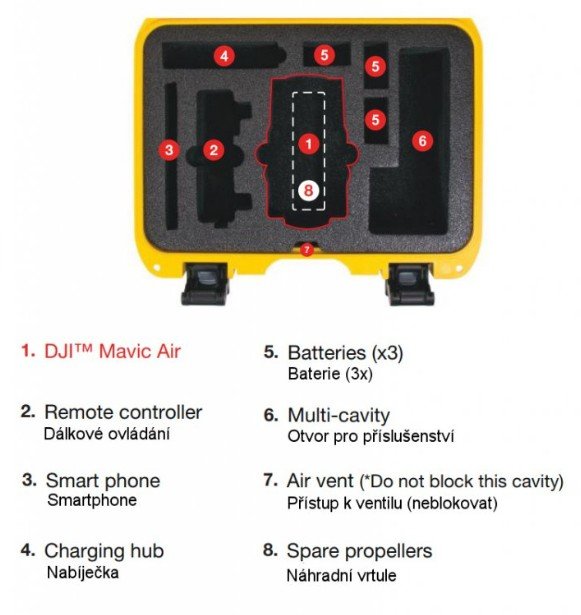 4
5
5
5
3
2
1
6
8
7

1. DJI™ Mavic Air

2. Remote controller
Dálkové ovládání

3. Smart phone
Smartphone

4. Charging hub
Nabíječka

5. Batteries (x3)
Baterie (3x)

6. Multi-cavity
Otvor pro příslušenství

7. Air vent (*Do not block this cavity)
Přístup k ventilu (neblokovat)

8. Spare propellers
Náhradní vrtule