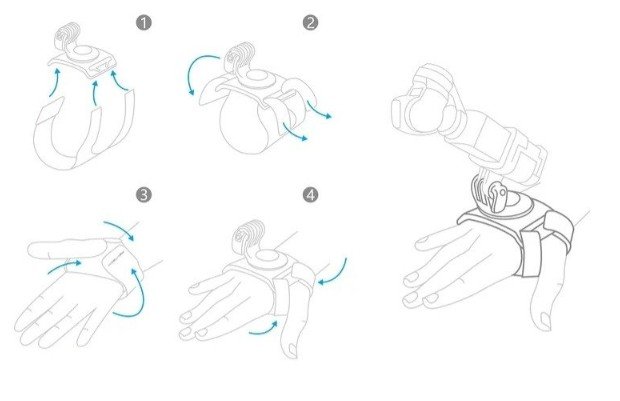 1
2
3
4