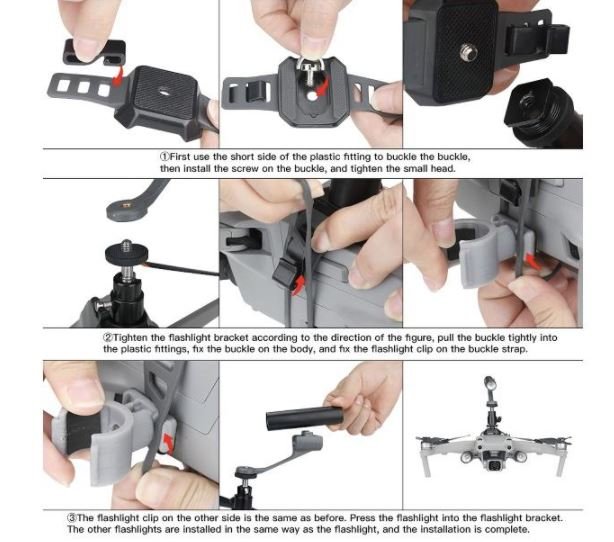 ①First use the short side of the plastic fitting to buckle the buckle, then install the screw on the buckle, and tighten the small head.

②Tighten the flashlight bracket according to the direction of the figure, pull the buckle tightly into the plastic fittings, fix the buckle on the body, and fix the flashlight clip on the buckle strap.

③The flashlight clip on the other side is the same as before. Press the flashlight into the flashlight bracket. The other flashlights are installed in the same way as the flashlight, and the installation is complete.