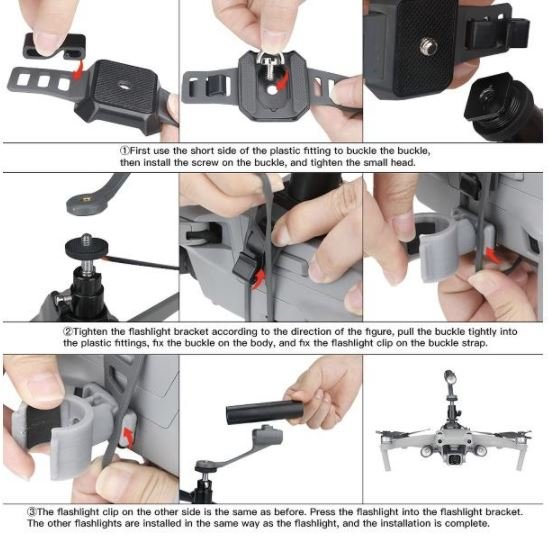 ①First use the short side of the plastic fitting to buckle the buckle, then install the screw on the buckle, and tighten the small head.

②Tighten the flashlight bracket according to the direction of the figure, pull the buckle tightly into the plastic fittings, fix the buckle on the body, and fix the flashlight clip on the buckle strap.

③The flashlight clip on the other side is the same as before. Press the flashlight into the flashlight bracket. The other flashlights are installed in the same way as the flashlight, and the installation is complete.