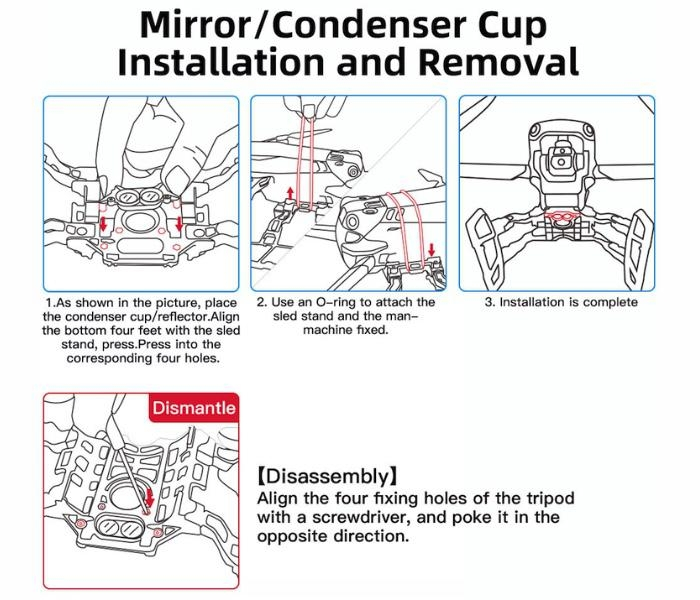 Mirror/Condenser Cup Installation and Removal

1.As shown in the picture, place the condenser cup/reflector.Align the bottom four feet with the sled stand, press.Press into the corresponding four holes.

2. Use an O-ring to attach the sled stand and the man-machine fixed.

3. Installation is complete

Dismantle

【Disassembly】
Align the four fixing holes of the tripod with a screwdriver, and poke it in the opposite direction.