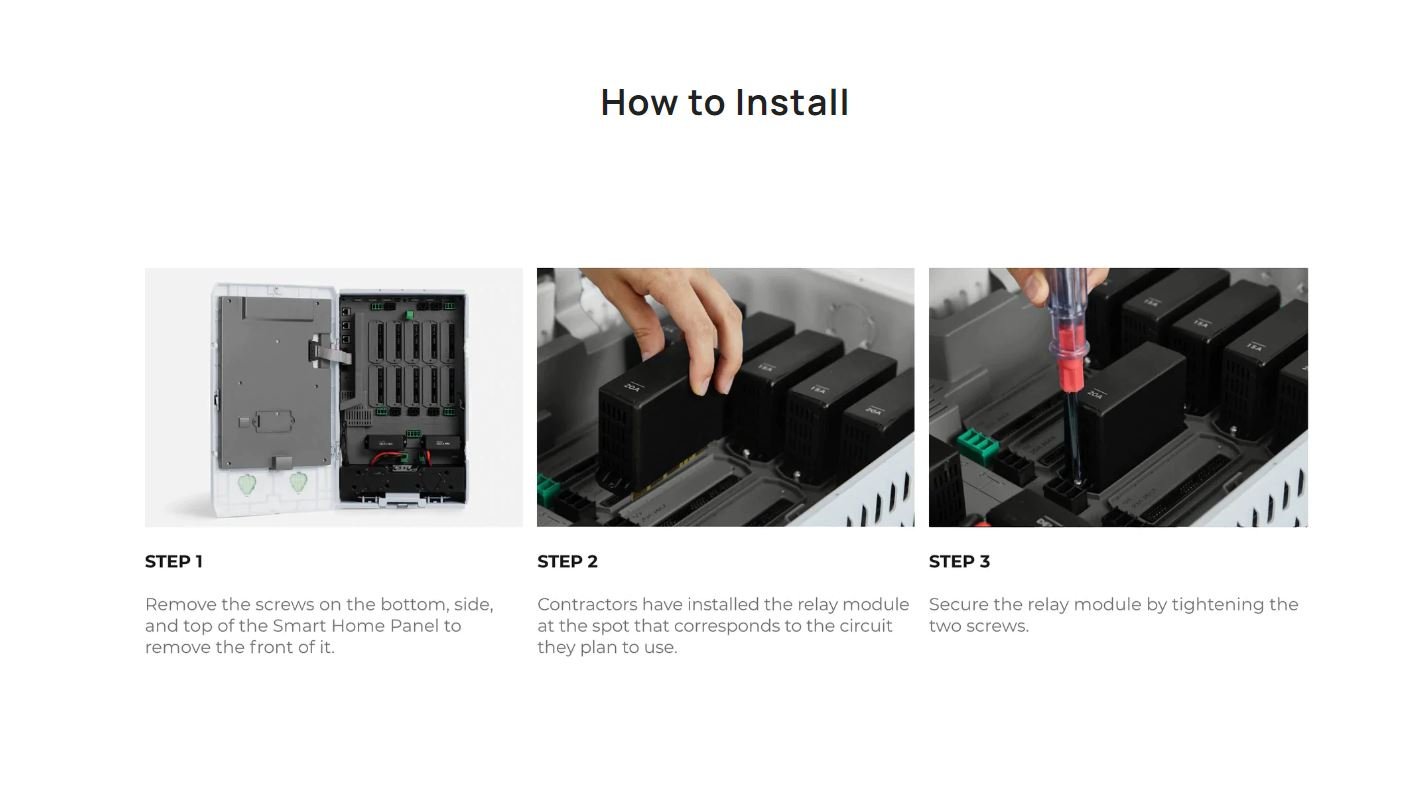 How to Install

20A

15A

15A

20A

15A

15A

15A

20A

STEP 1

Remove the screws on the bottom, side, and top of the Smart Home Panel to remove the front of it.

STEP 2

Contractors have installed the relay module at the spot that corresponds to the circuit they plan to use.

STEP 3

Secure the relay module by tightening the two screws.