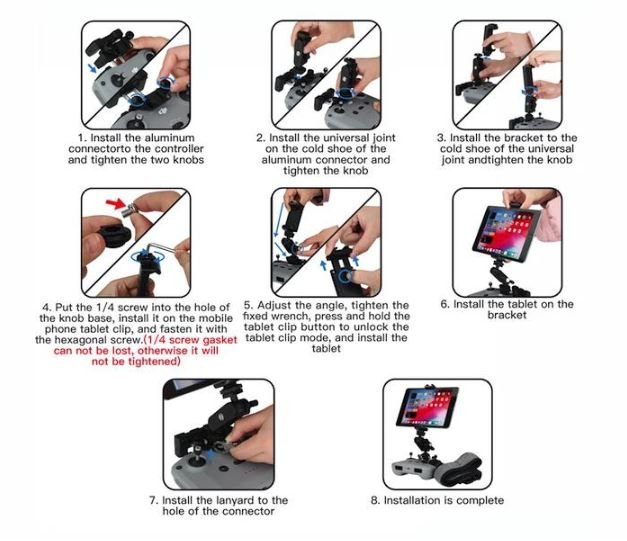 1. Install the aluminum connectorto the controller and tighten the two knobs

2. Install the universal joint on the cold shoe of the aluminum connector and tighten the knob

3. Install the bracket to the cold shoe of the universal joint andtighten the knob

4. Put the 1/4 screw into the hole of the knob base, install it on the mobile phone tablet clip, and fasten it with the hexagonal screw.(1/4 screw gasket can not be lost, otherwise it will not be tightened)

5. Adjust the angle, tighten the fixed wrench, press and hold the tablet clip button to unlock the tablet clip mode, and install the tablet

6. Install the tablet on the bracket

7. Install the lanyard to the hole of the connector

8. Installation is complete