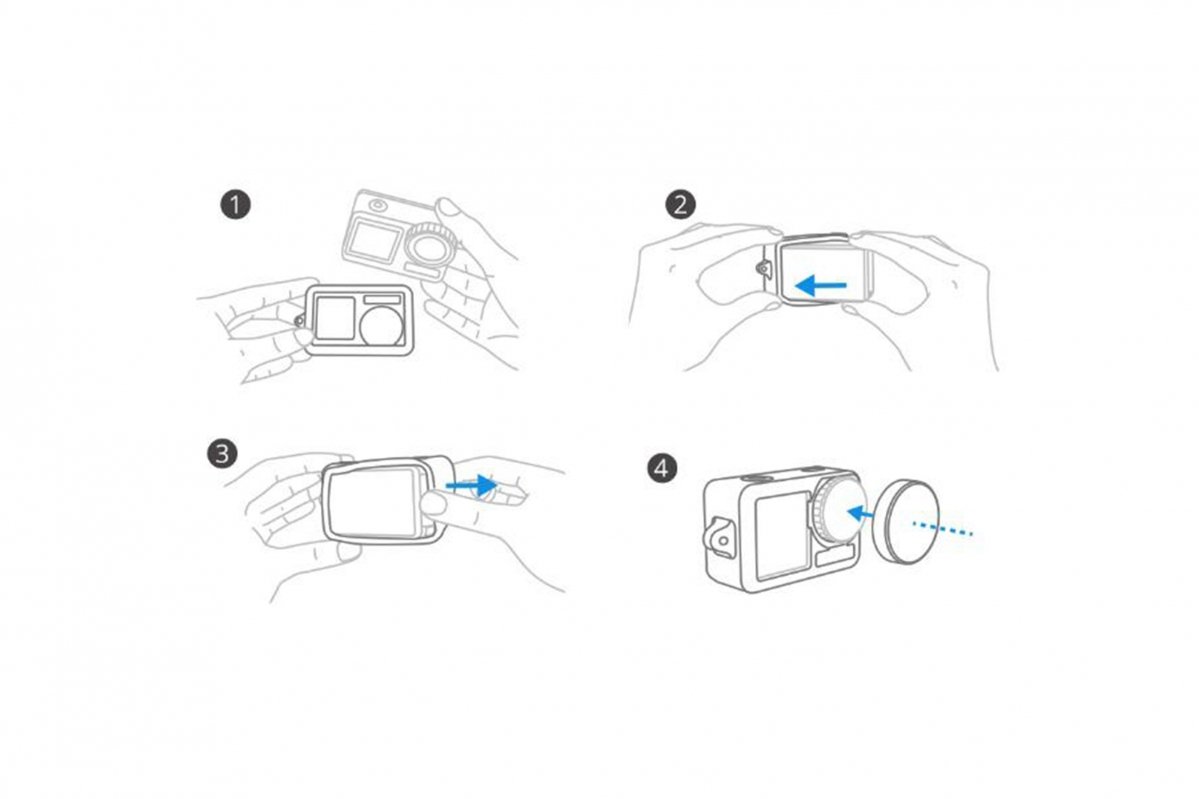 1

2

3

4